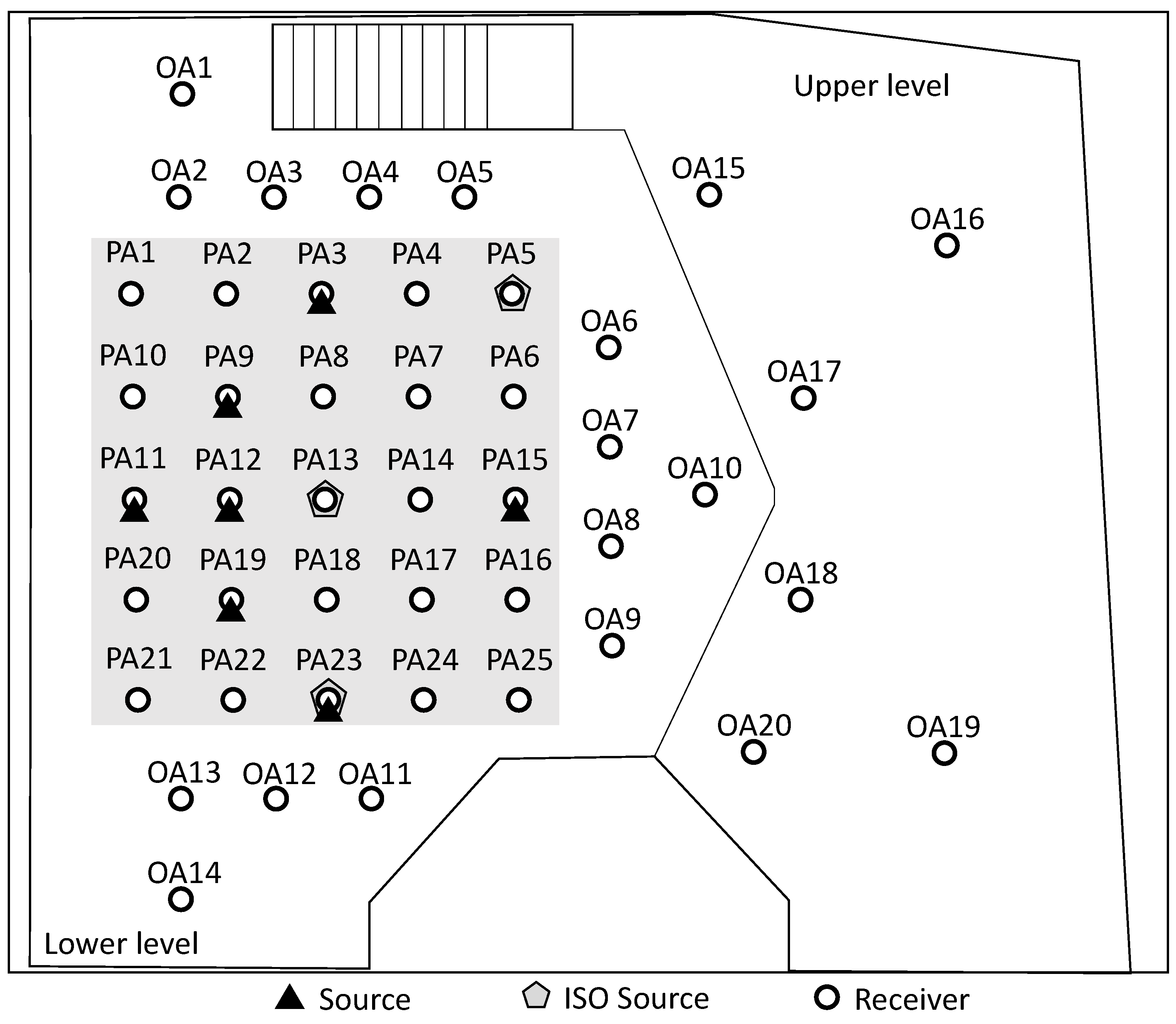 OA1

Upper level

OA2 OA3 OA4 OA5

OA15

OA16

PA1 PA2 PA3 PA4 PA5

OA6

PA10 PA9 PA8 PA7 PA6

OA17

OA7

PA11 PA12 PA13 PA14 PA15

OA10

OA8

PA20 PA19 PA18 PA17 PA16

OA18

OA9

PA21 PA22 PA23 PA24 PA25

OA20 OA19

OA13 OA12 OA11

OA14

Lower level

Source ISO Source Receiver