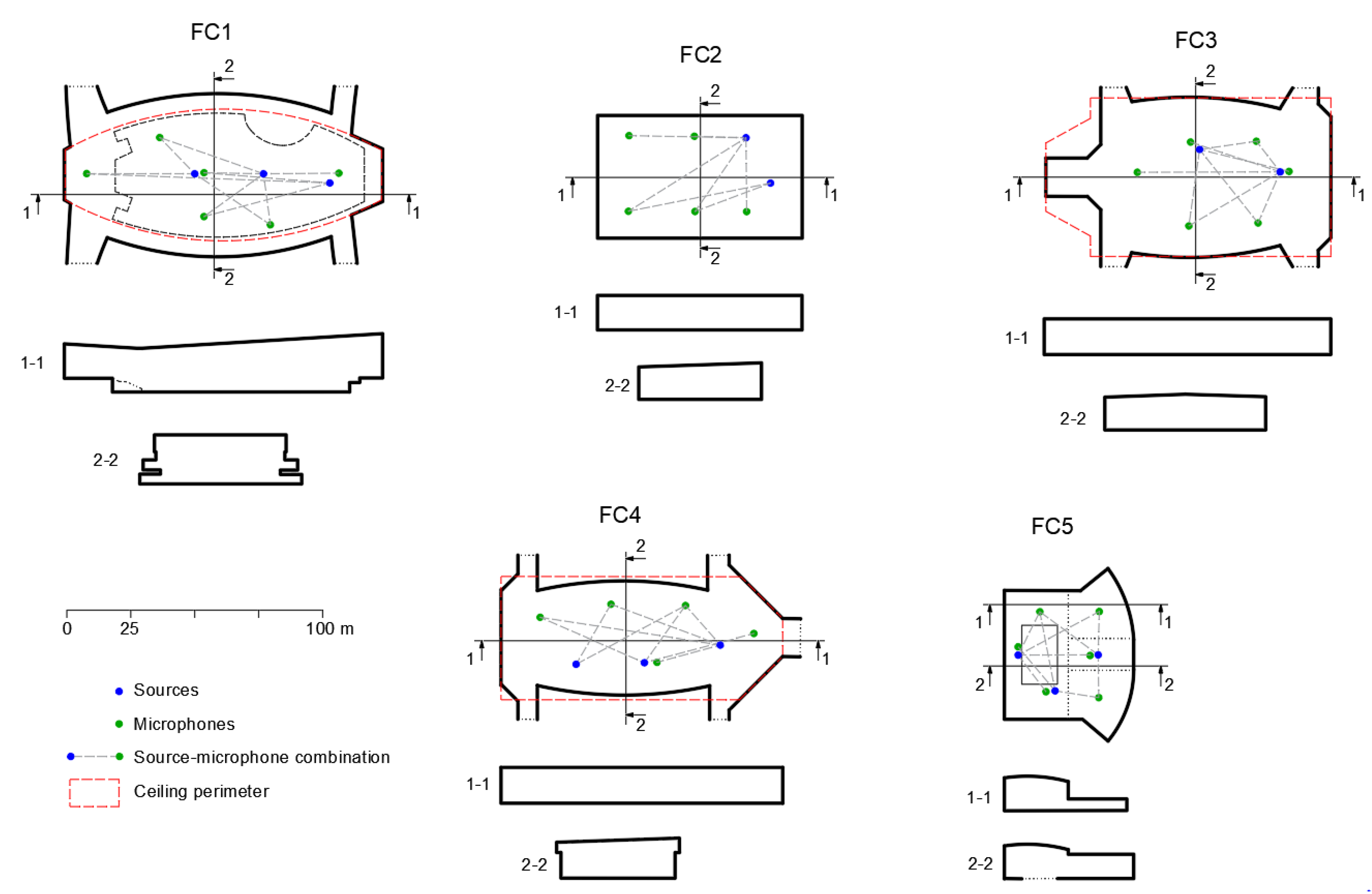 FC1

2

1

1

2

1-1

2-2

FC2

2

1

1

2

1-1

2-2

FC3

2

1

1

2

1-1

2-2

0 25 100 m

Sources

Microphones

Source-microphone combination

Ceiling perimeter

FC4

2

1

1

2

1-1

2-2

FC5

1

1

2

2

1-1

2-2