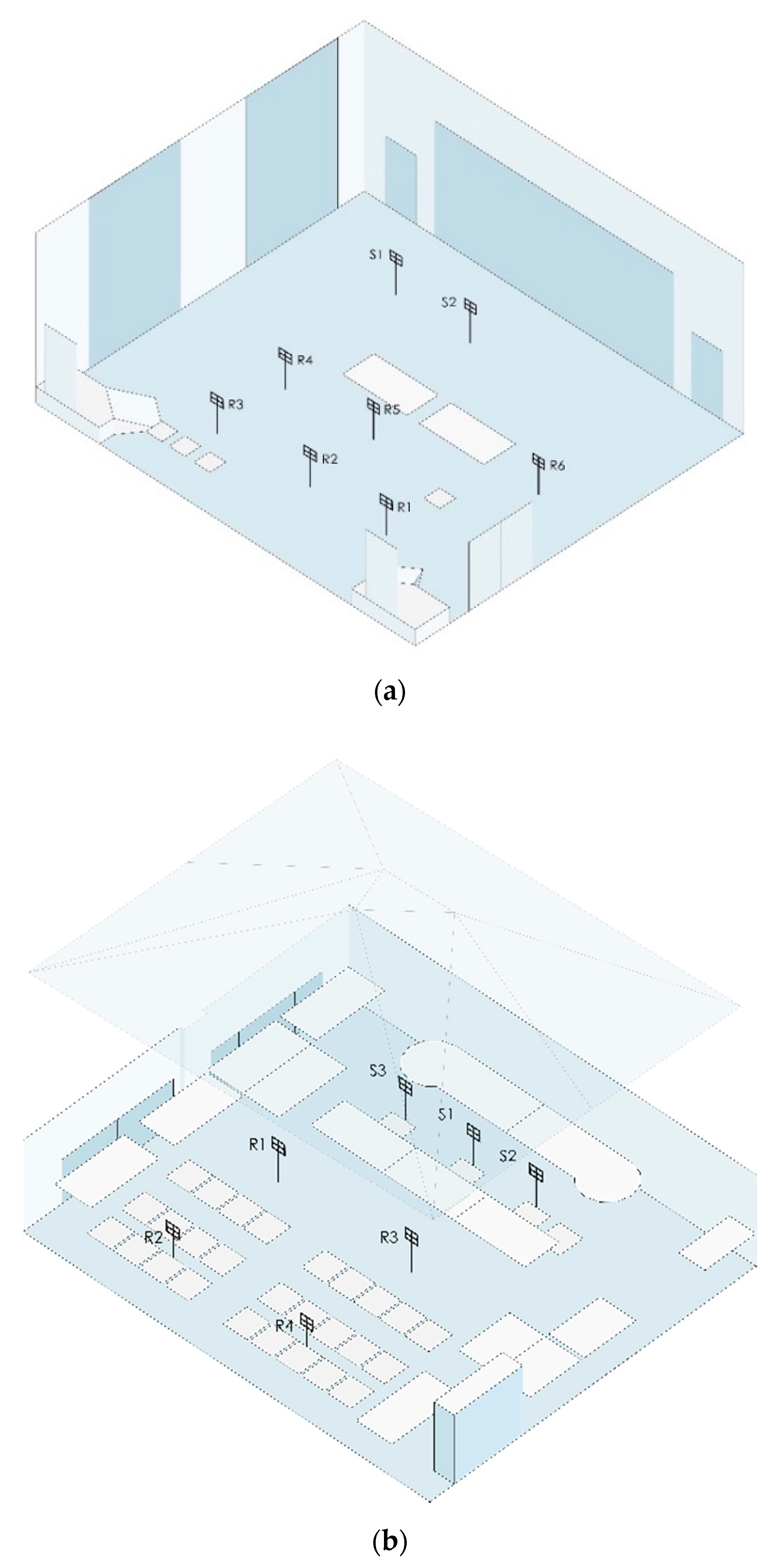 S1
S2
R4
R3
R5
R2
R6
R1

(a)

S3
S1
S2
R1
R2
R3
R4

(b)