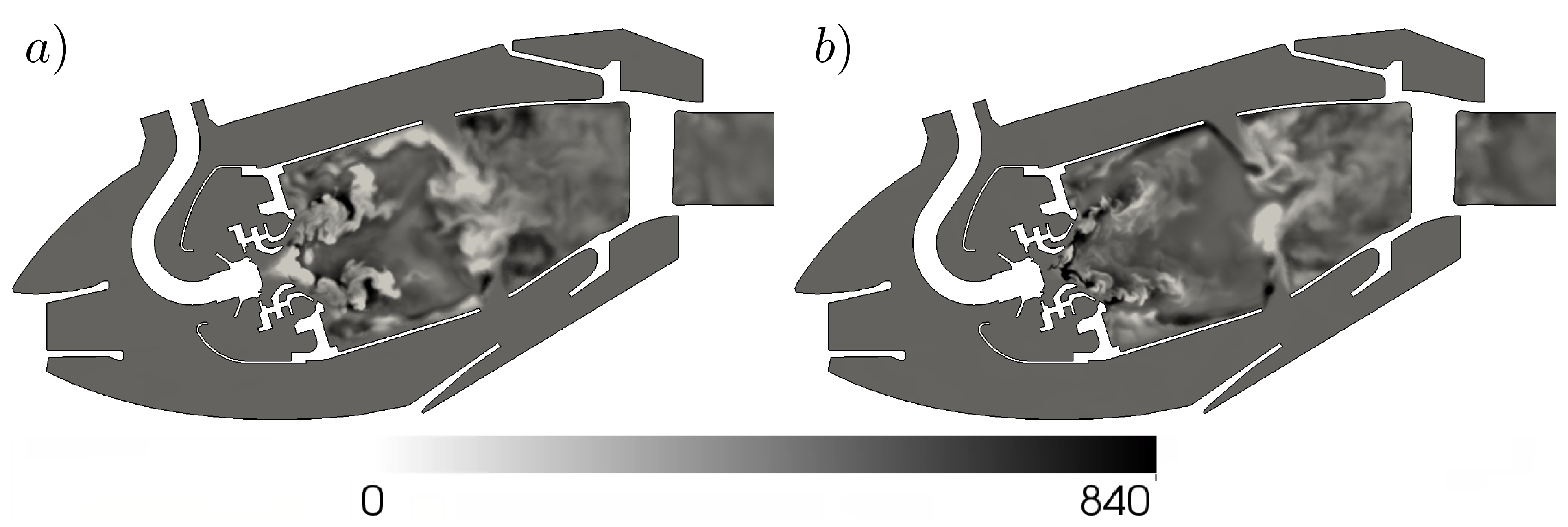 $a)$

$b)$

0

840