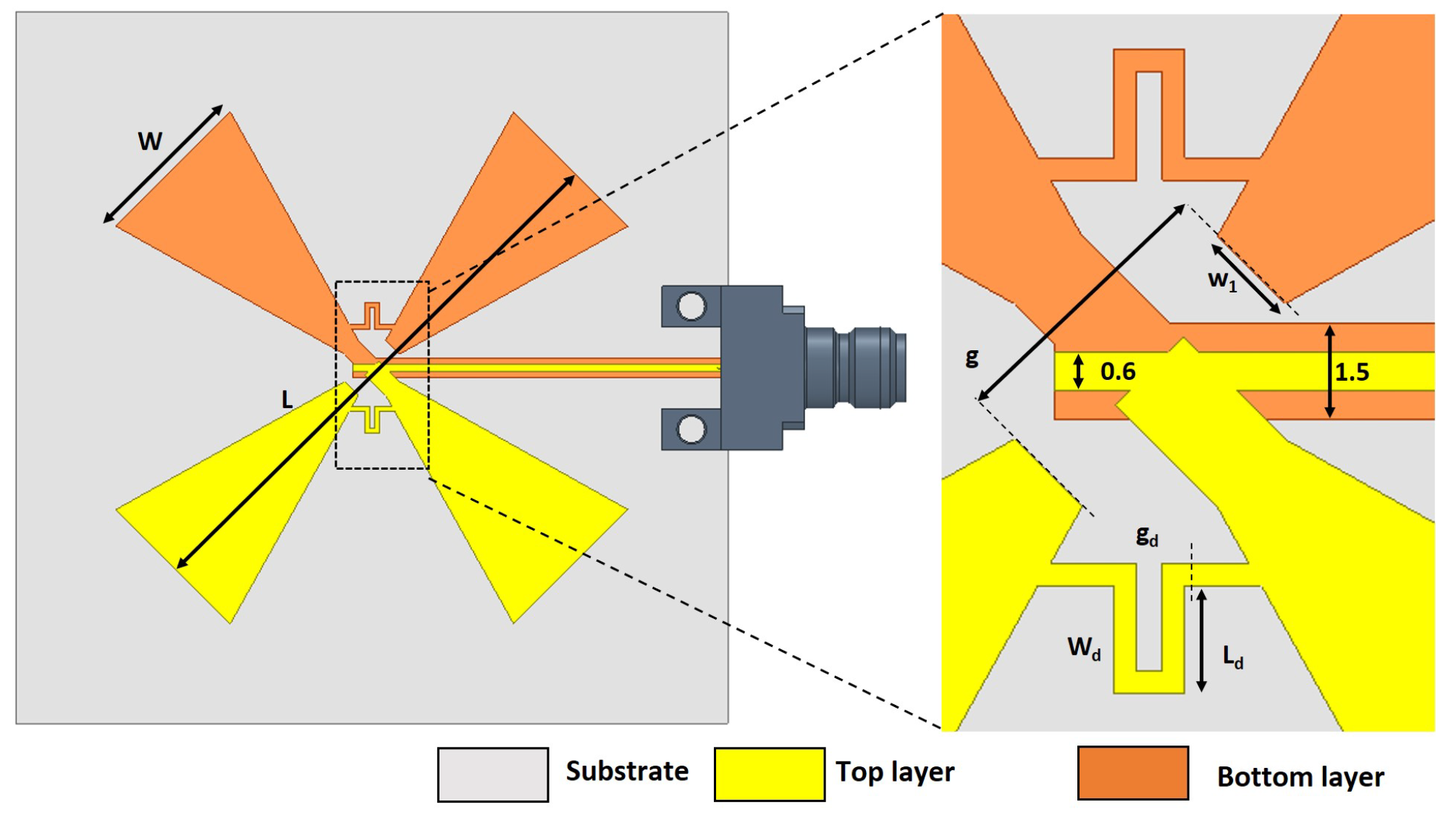 W

L

$w_1$

g

0.6

1.5

$g_d$

$W_d$

$L_d$

Substrate

Top layer

Bottom layer