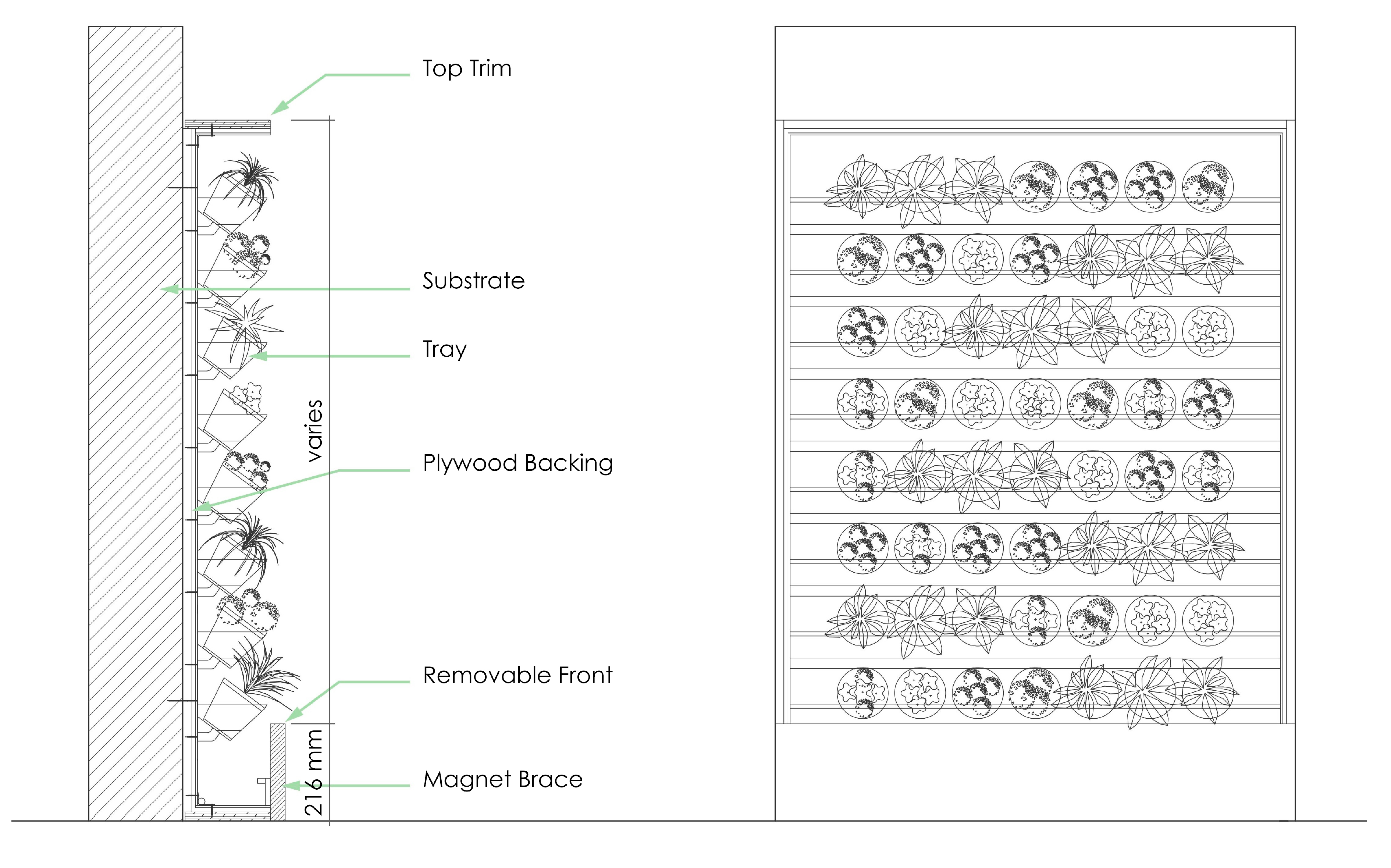 Top Trim

Substrate

Tray

varies

Plywood Backing

Removable Front

216 mm

Magnet Brace