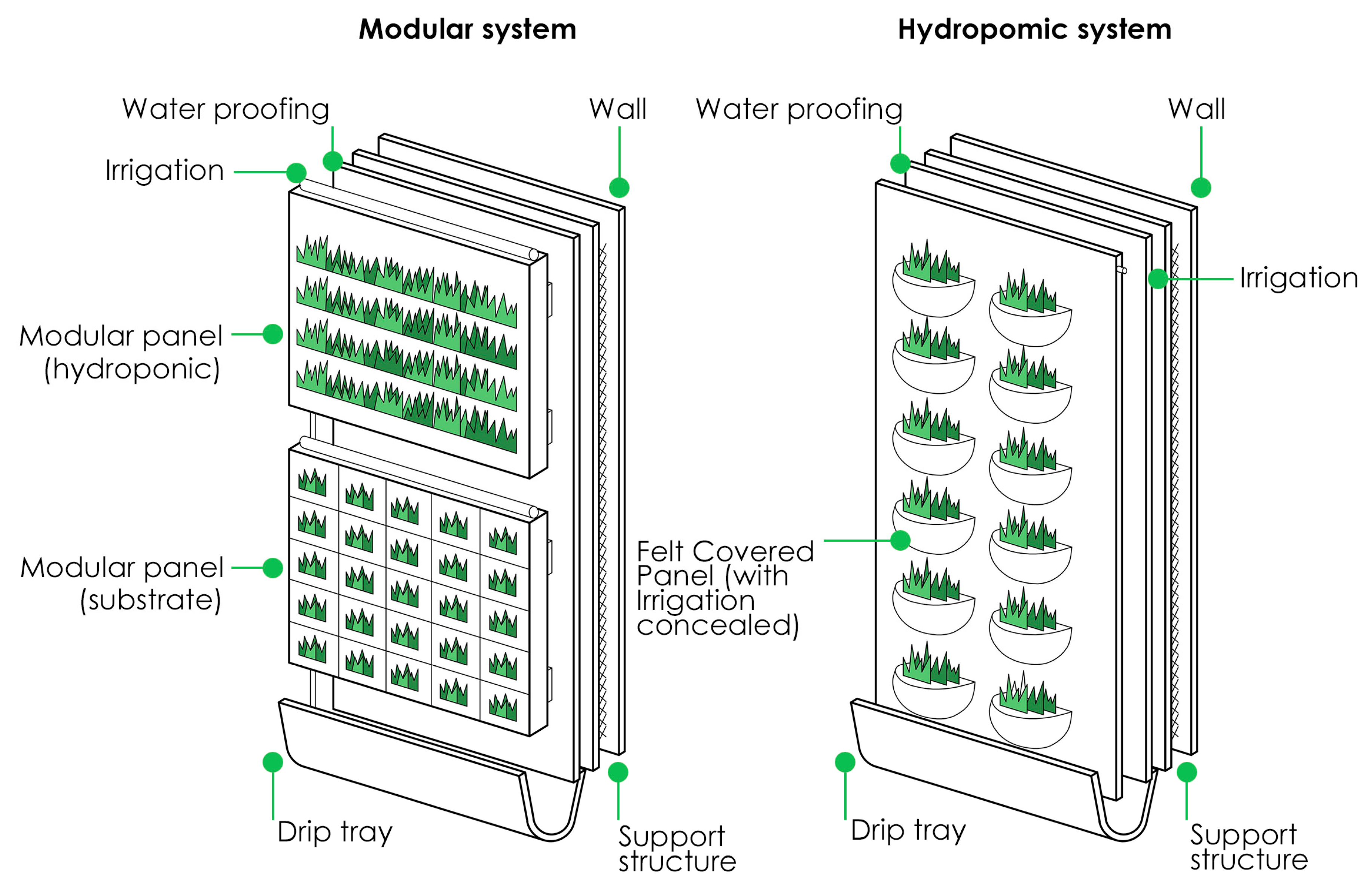 Modular system

Water proofing

Wall

Irrigation

Modular panel (hydroponic)

Modular panel (substrate)

Drip tray

Support structure

Hydropomic system

Water proofing

Wall

Irrigation

Felt Covered Panel (with Irrigation concealed)

Drip tray

Support structure