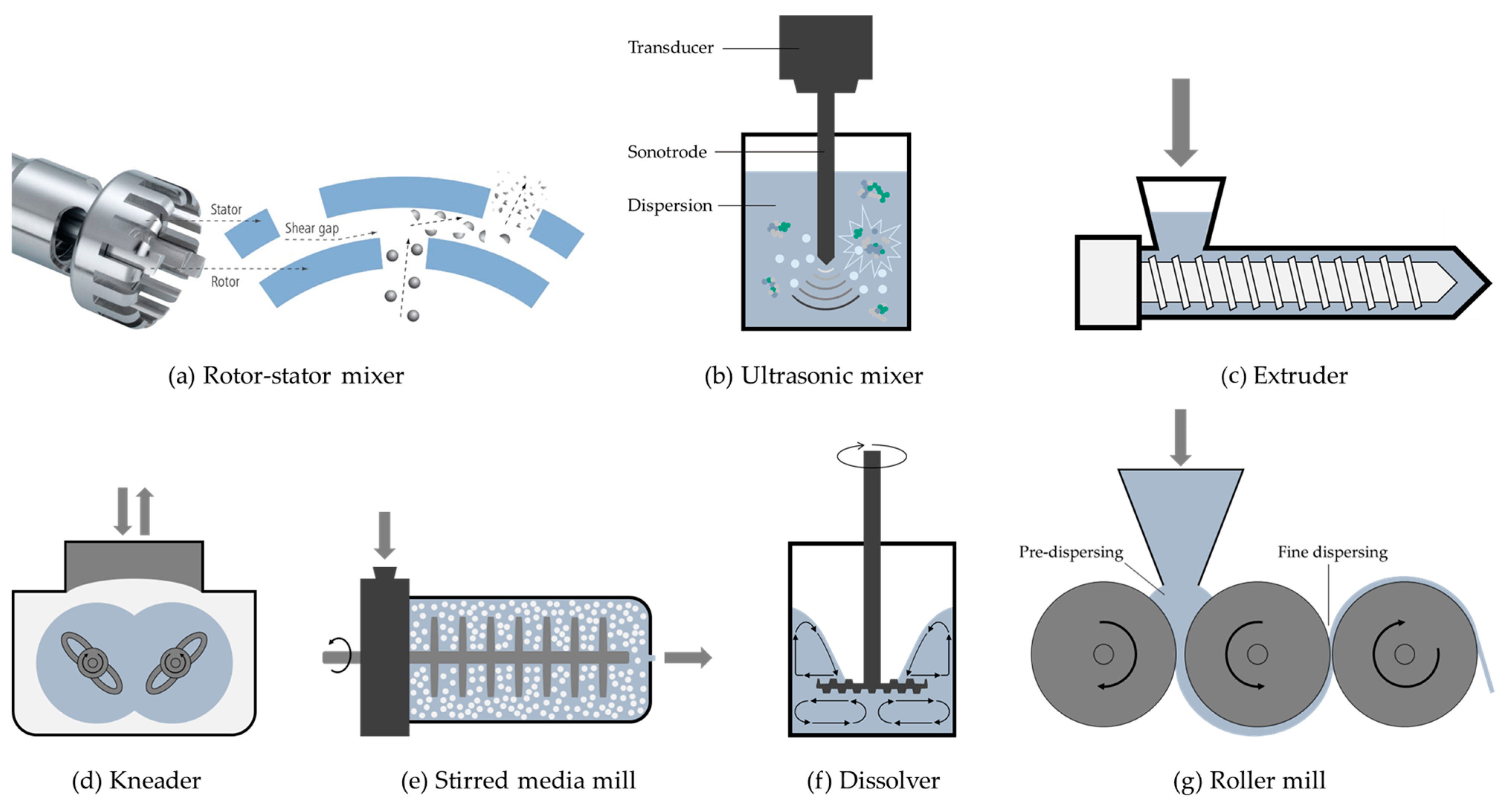 Stator
Shear gap
Rotor

(a) Rotor-stator mixer

Transducer
Sonotrode
Dispersion

(b) Ultrasonic mixer

(c) Extruder

(d) Kneader

(e) Stirred media mill

(f) Dissolver

Pre-dispersing
Fine dispersing

(g) Roller mill