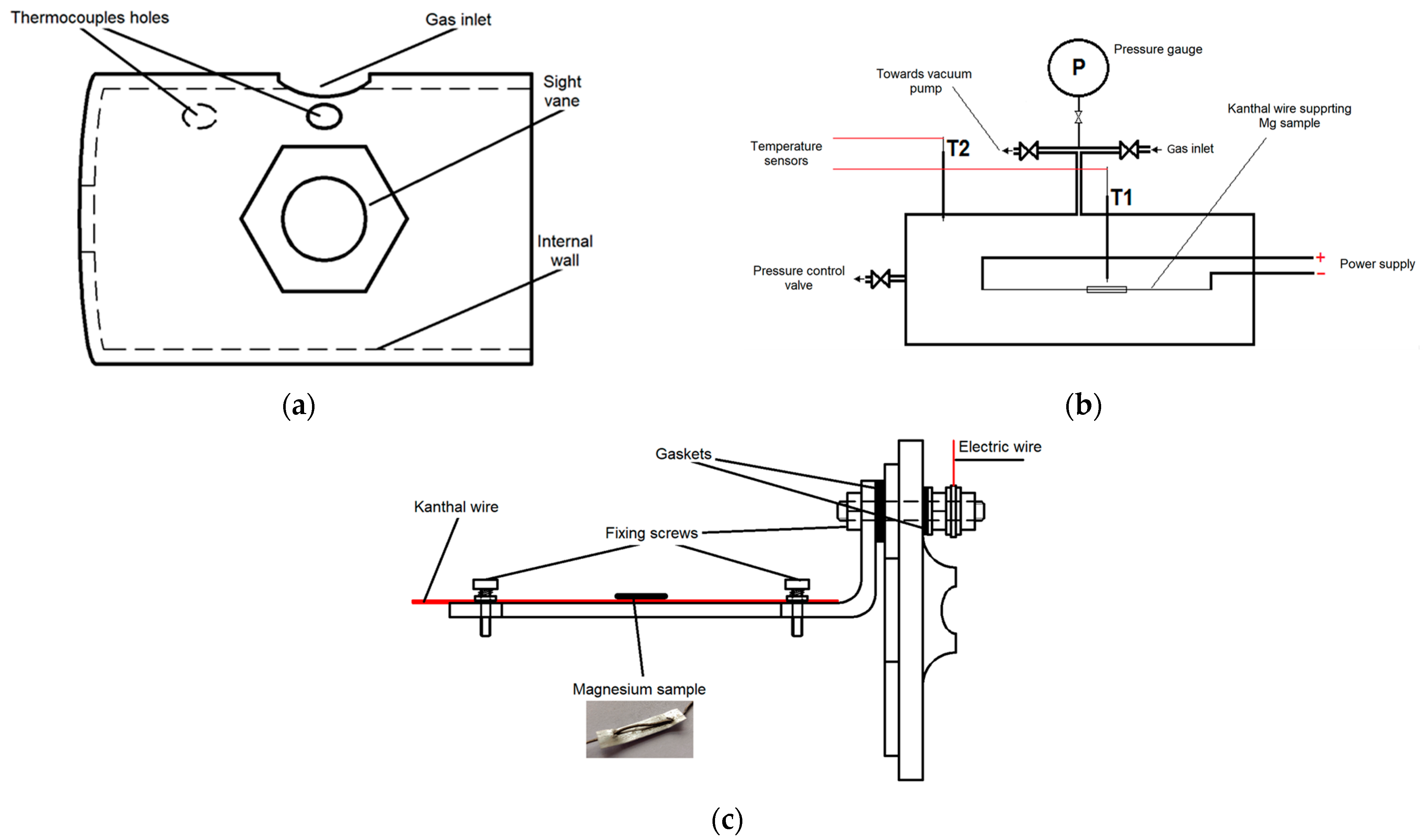 Thermocouples holes

Gas inlet

Sight vane

Internal wall

(a)

Pressure gauge

P

Towards vacuum pump

Kanthal wire supprting Mg sample

Temperature sensors

T2

Gas inlet

T1

Pressure control valve

+

−

Power supply

(b)

Gaskets

Electric wire

Kanthal wire

Fixing screws

Magnesium sample

(c)