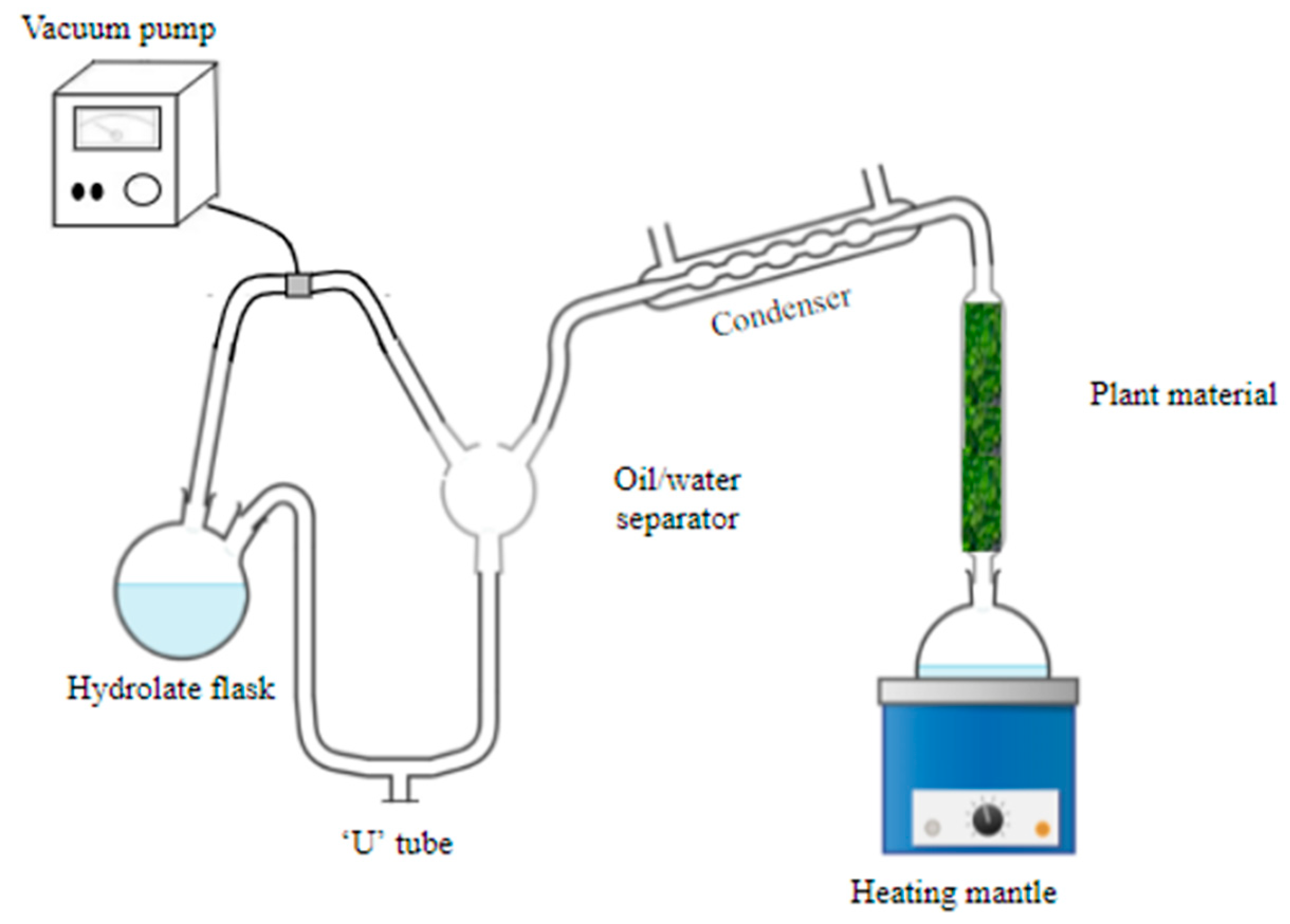 Vacuum pump

Condenser

Plant material

Oil/water separator

Hydrolate flask

'U' tube

Heating mantle