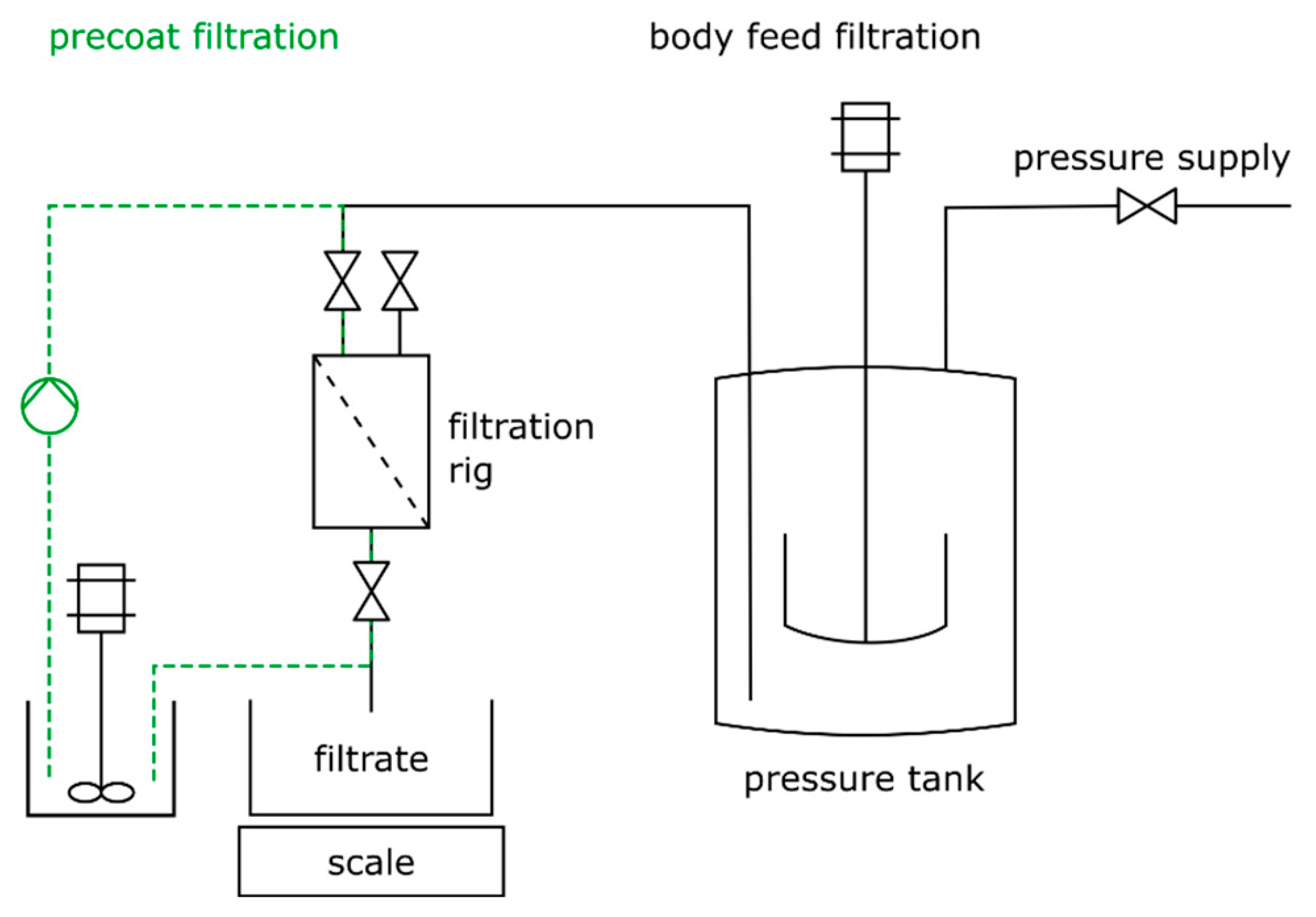 precoat filtration

body feed filtration

pressure supply

filtration rig

filtrate

scale

pressure tank