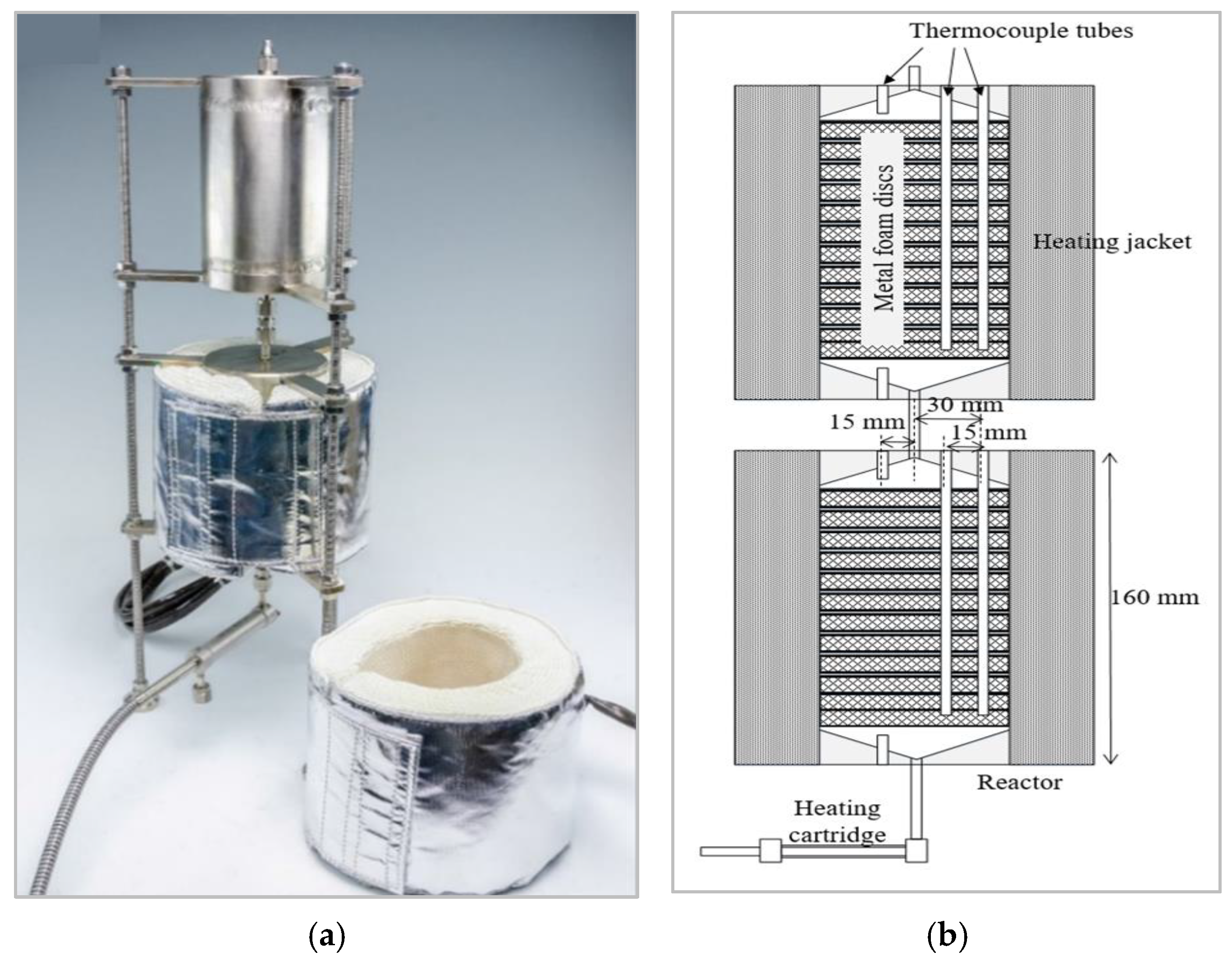 Thermocouple tubes

Metal foam discs

Heating jacket

30 mm

15 mm

15 mm

160 mm

Reactor

Heating cartridge

(a)

(b)