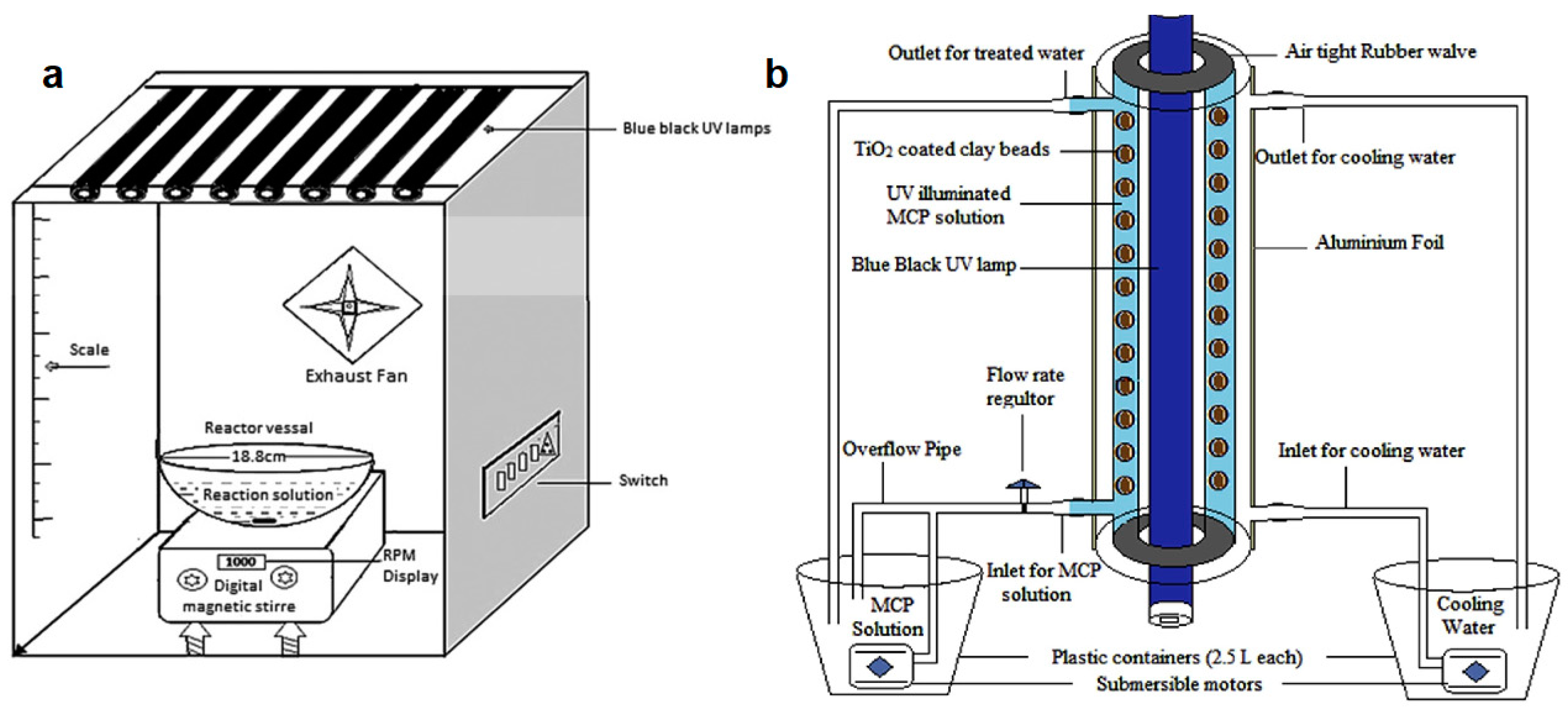 a

Blue black UV lamps

Scale

Exhaust Fan

Reactor vessal

18.8cm

Reaction solution

Switch

1000

RPM Display

Digital magnetic stirre

b

Outlet for treated water

Air tight Rubber walve

$TiO_2$ coated clay beads

Outlet for cooling water

UV illuminated MCP solution

Aluminium Foil

Blue Black UV lamp

Flow rate regultor

Overflow Pipe

Inlet for cooling water

Inlet for MCP solution

MCP Solution

Cooling Water

Plastic containers (2.5 L each)

Submersible motors