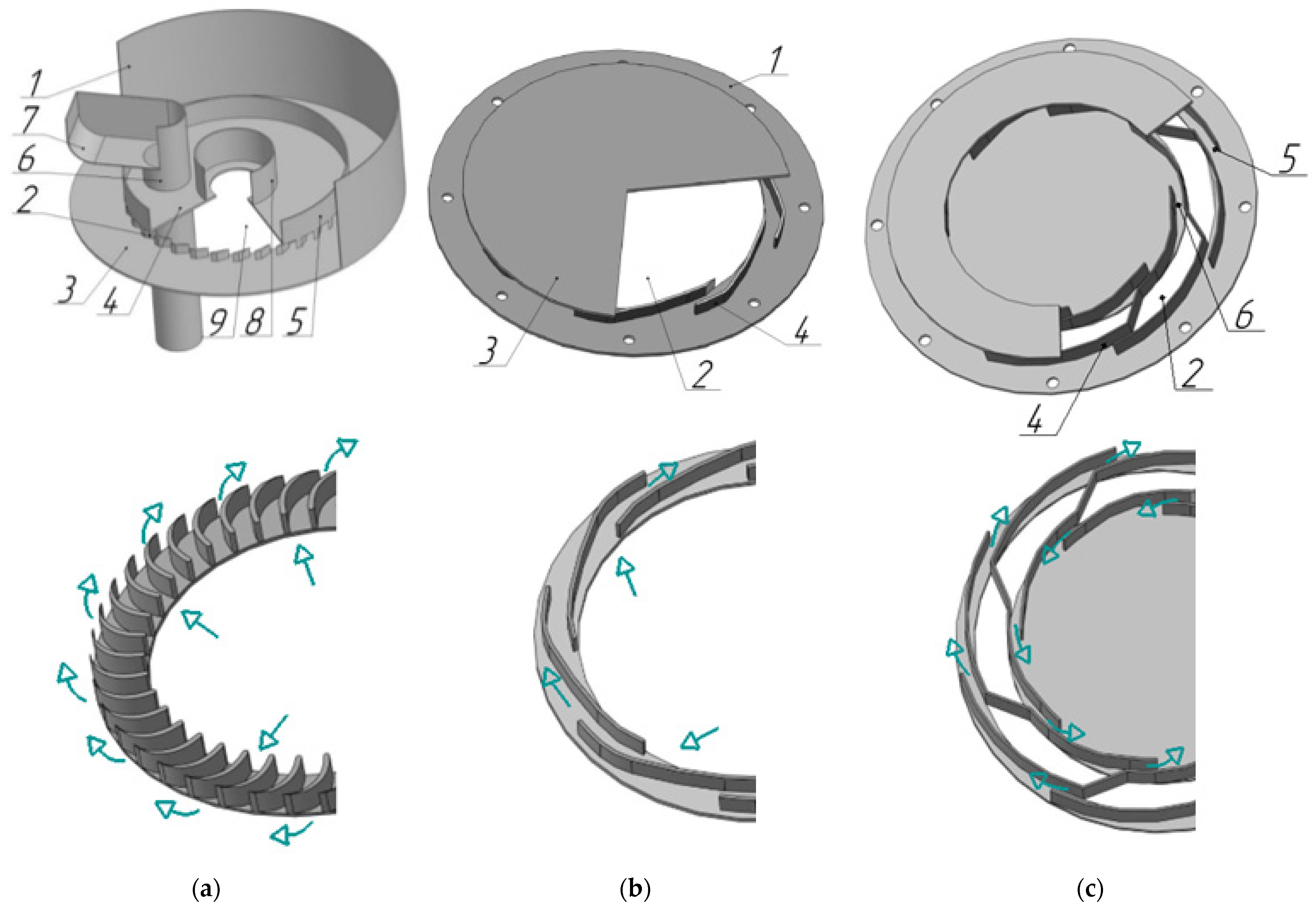 1
7
6
2
3
4
9
8
5

1
3
2
4

5
6
2
4

(a)

(b)

(c)