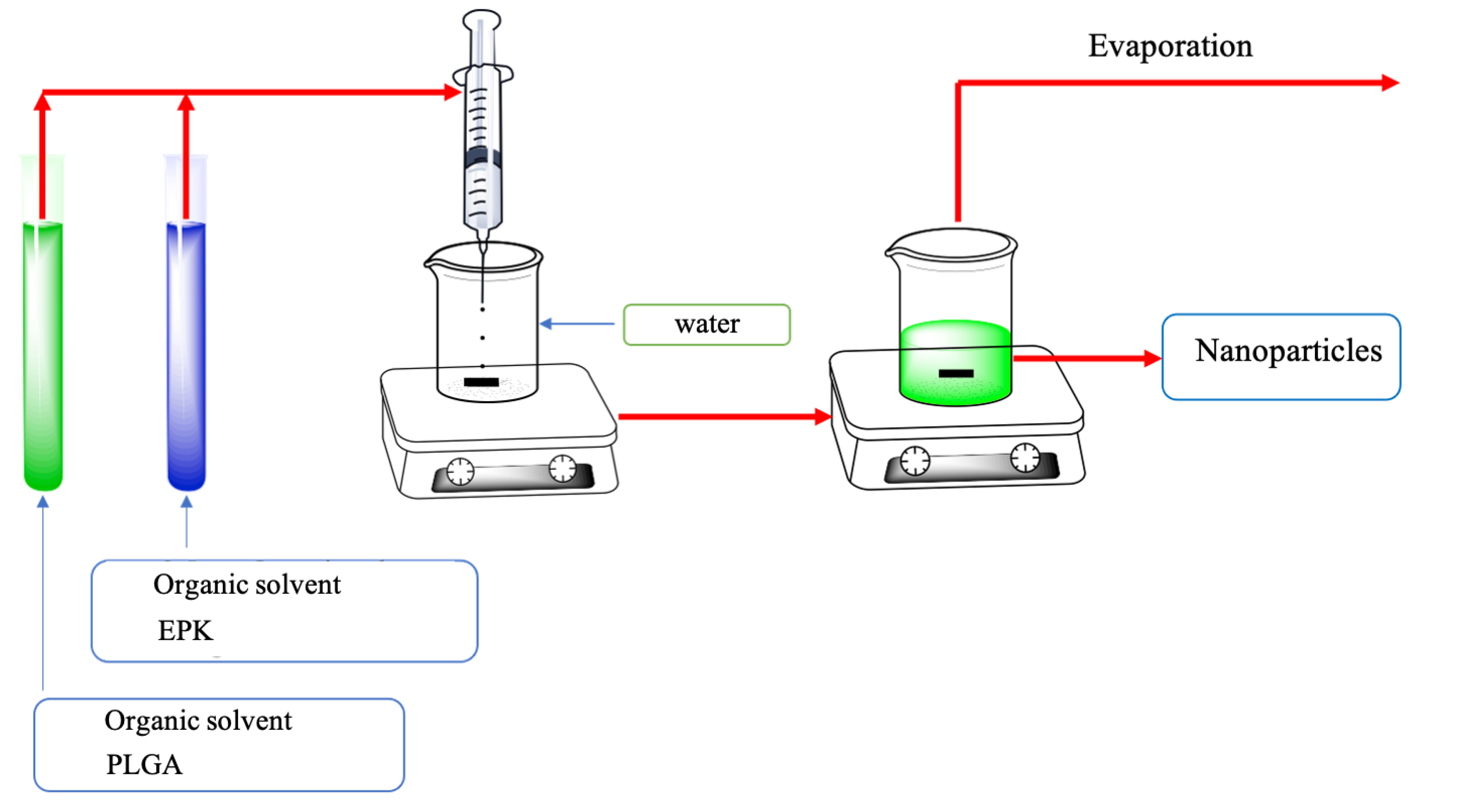 Evaporation

water

Nanoparticles

Organic solvent
EPK

Organic solvent
PLGA