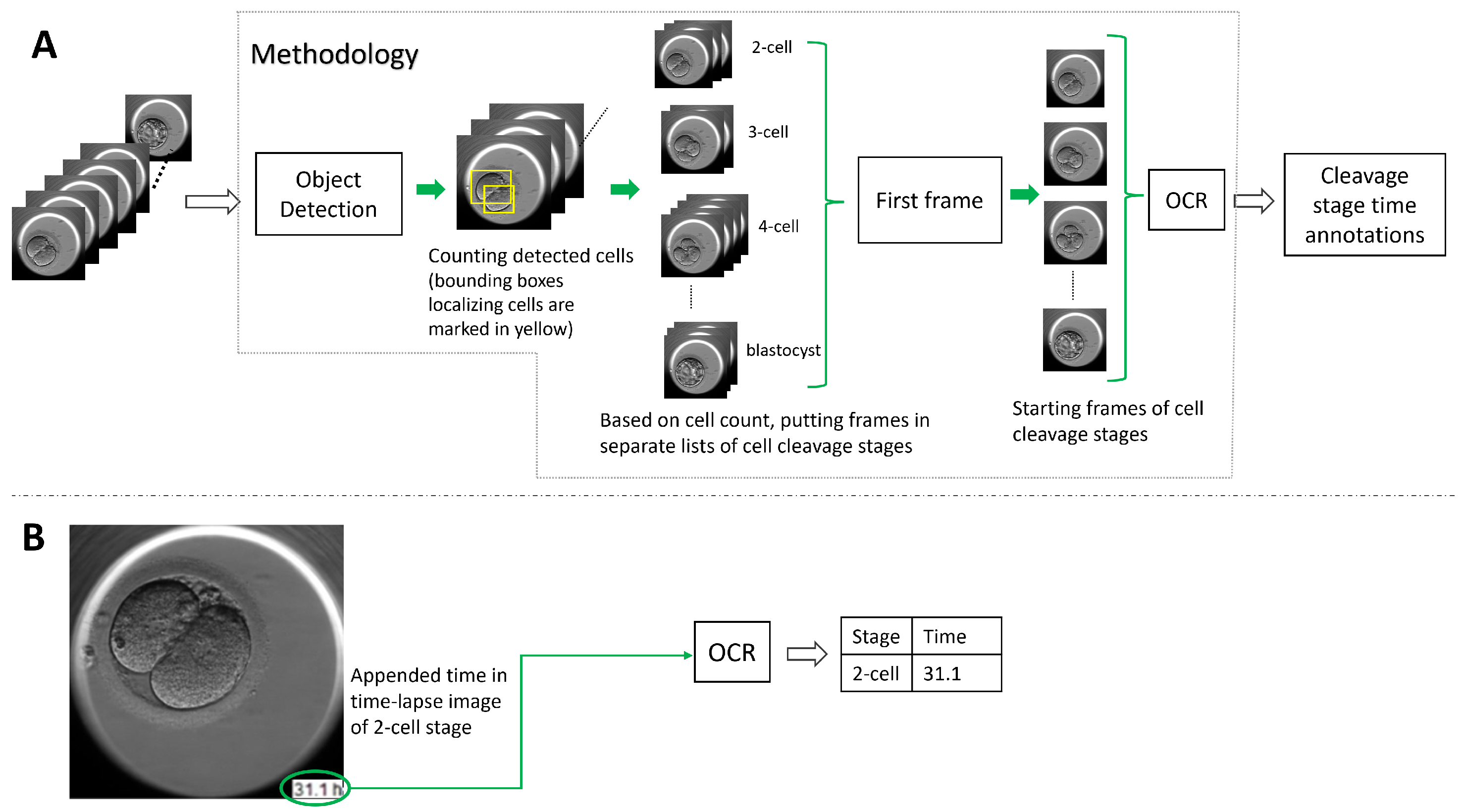 A

Methodology

Object Detection

Counting detected cells (bounding boxes localizing cells are marked in yellow)

2-cell

3-cell

4-cell

blastocyst

Based on cell count, putting frames in separate lists of cell cleavage stages

First frame

Starting frames of cell cleavage stages

OCR

Cleavage stage time annotations

B

31.1 h

Appended time in time-lapse image of 2-cell stage

OCR

| Stage | Time |
|---|---|
| 2-cell | 31.1 |