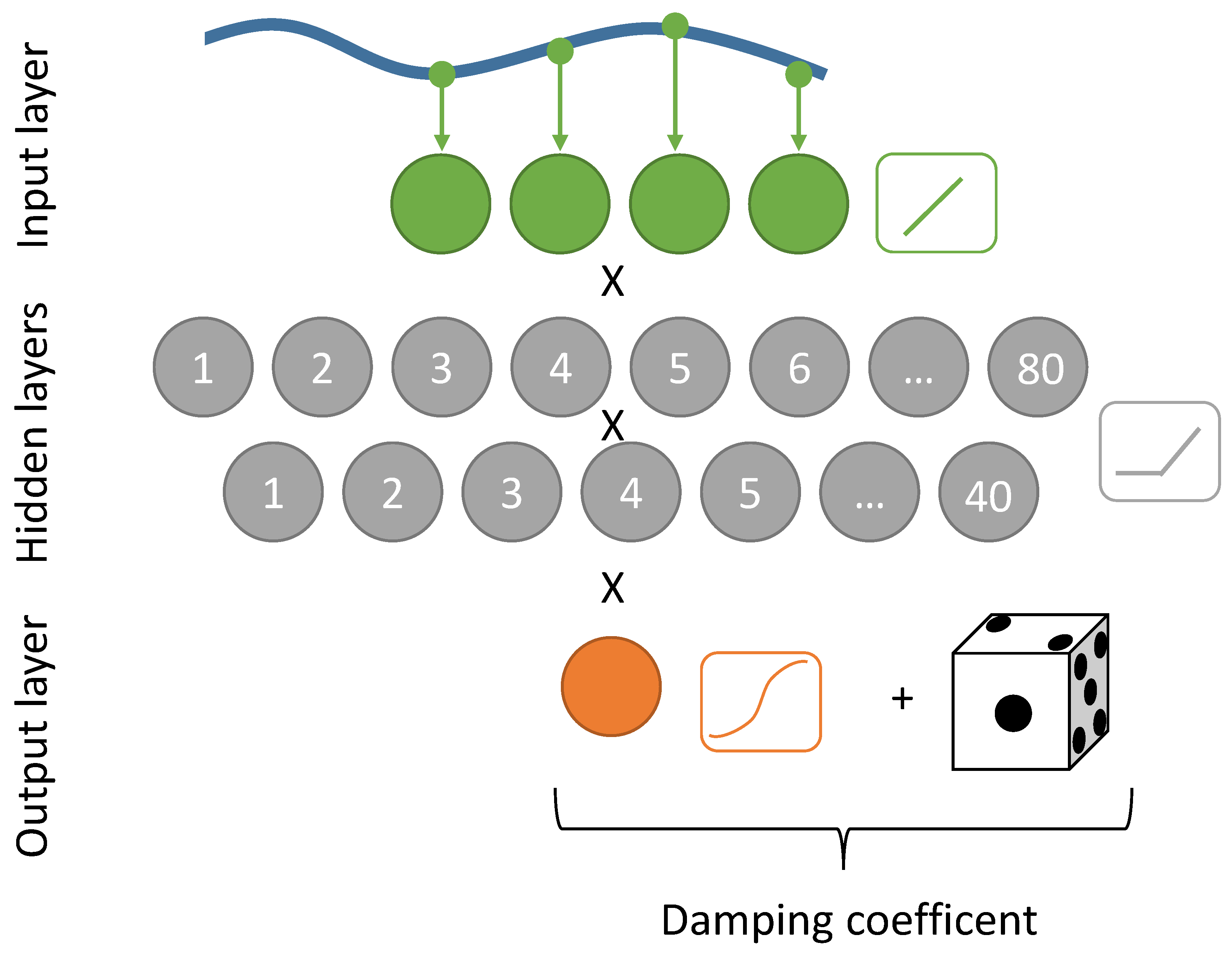 Input layer

X

Hidden layers

1 2 3 4 5 6 ... 80

X

1 2 3 4 5 ... 40

X

Output layer

+

Damping coefficent