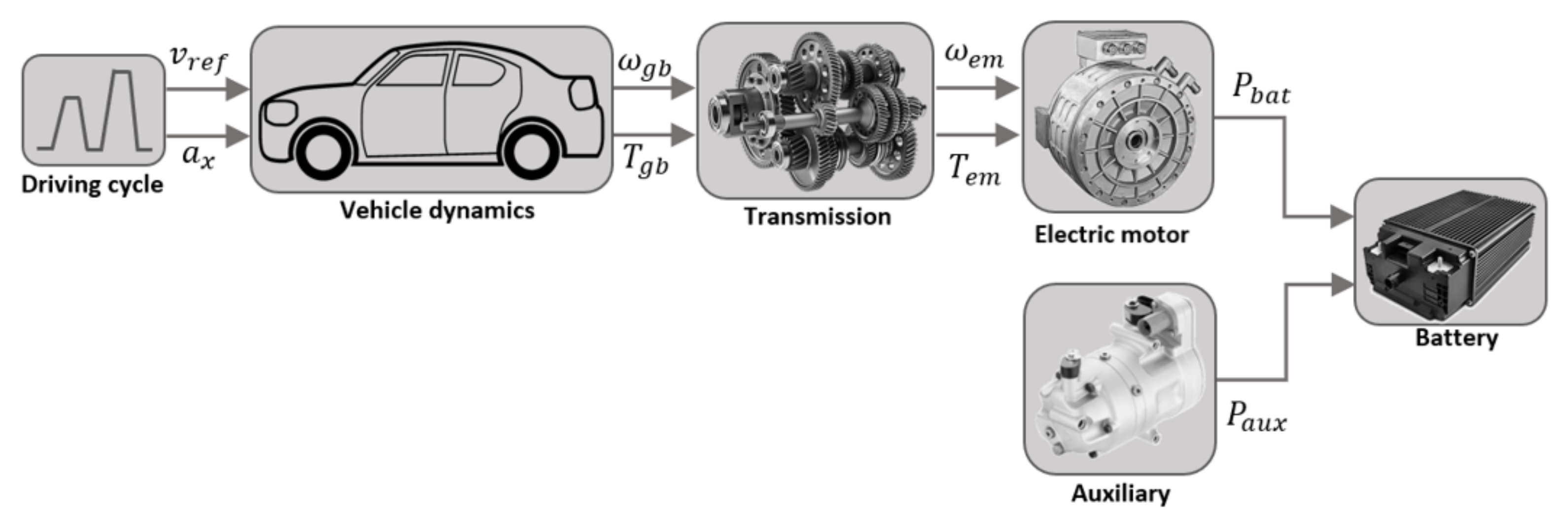 $v_{ref}$
$a_x$
Driving cycle
Vehicle dynamics
$\omega_{gb}$
$T_{gb}$
Transmission
$\omega_{em}$
$T_{em}$
Electric motor
$P_{bat}$
Battery
Auxiliary
$P_{aux}$