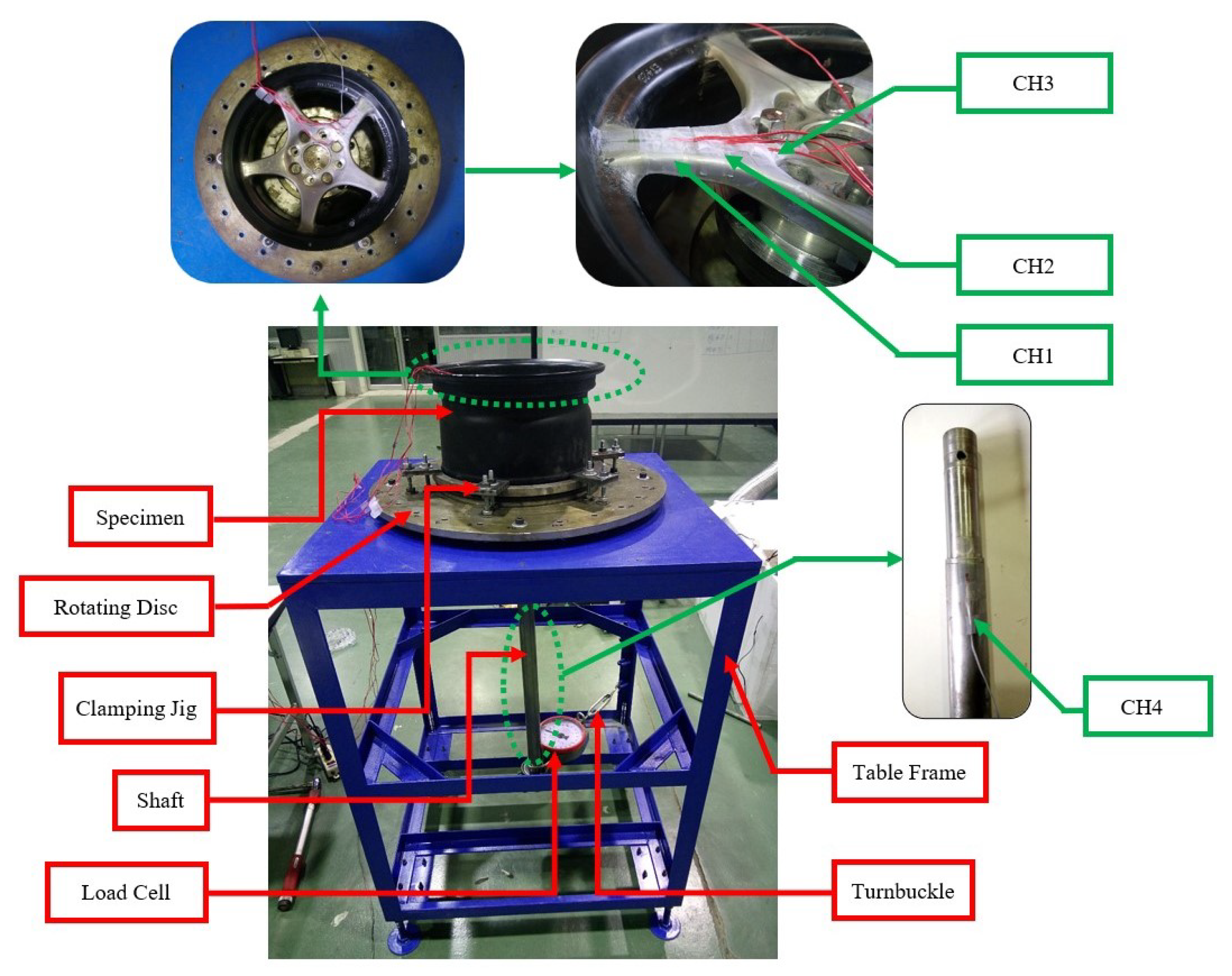 CH3

CH2

CH1

Specimen

Rotating Disc

Clamping Jig

Shaft

Load Cell

CH4

Table Frame

Turnbuckle