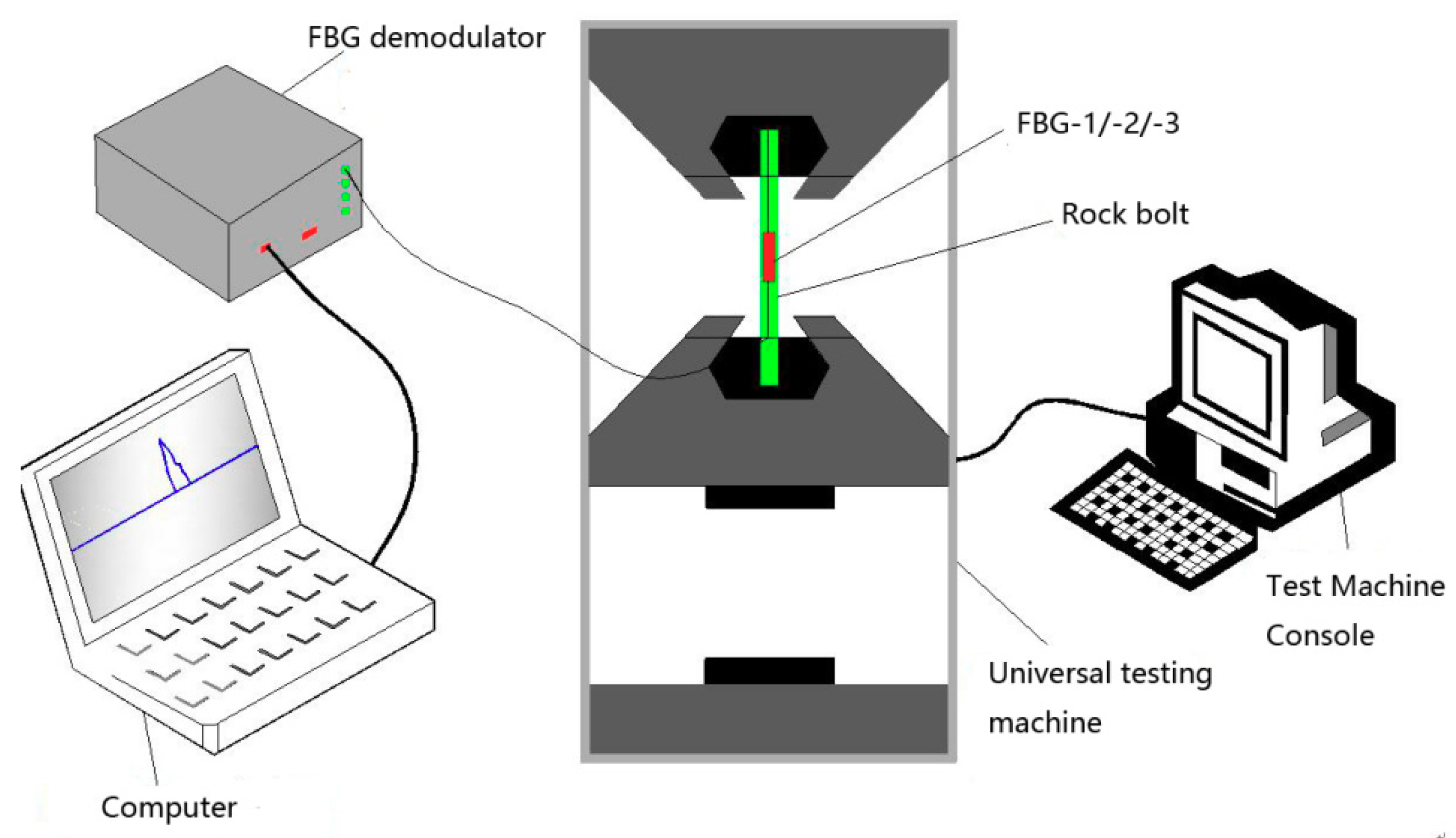 FBG demodulator

FBG-1/-2/-3

Rock bolt

Test Machine Console

Universal testing machine

Computer