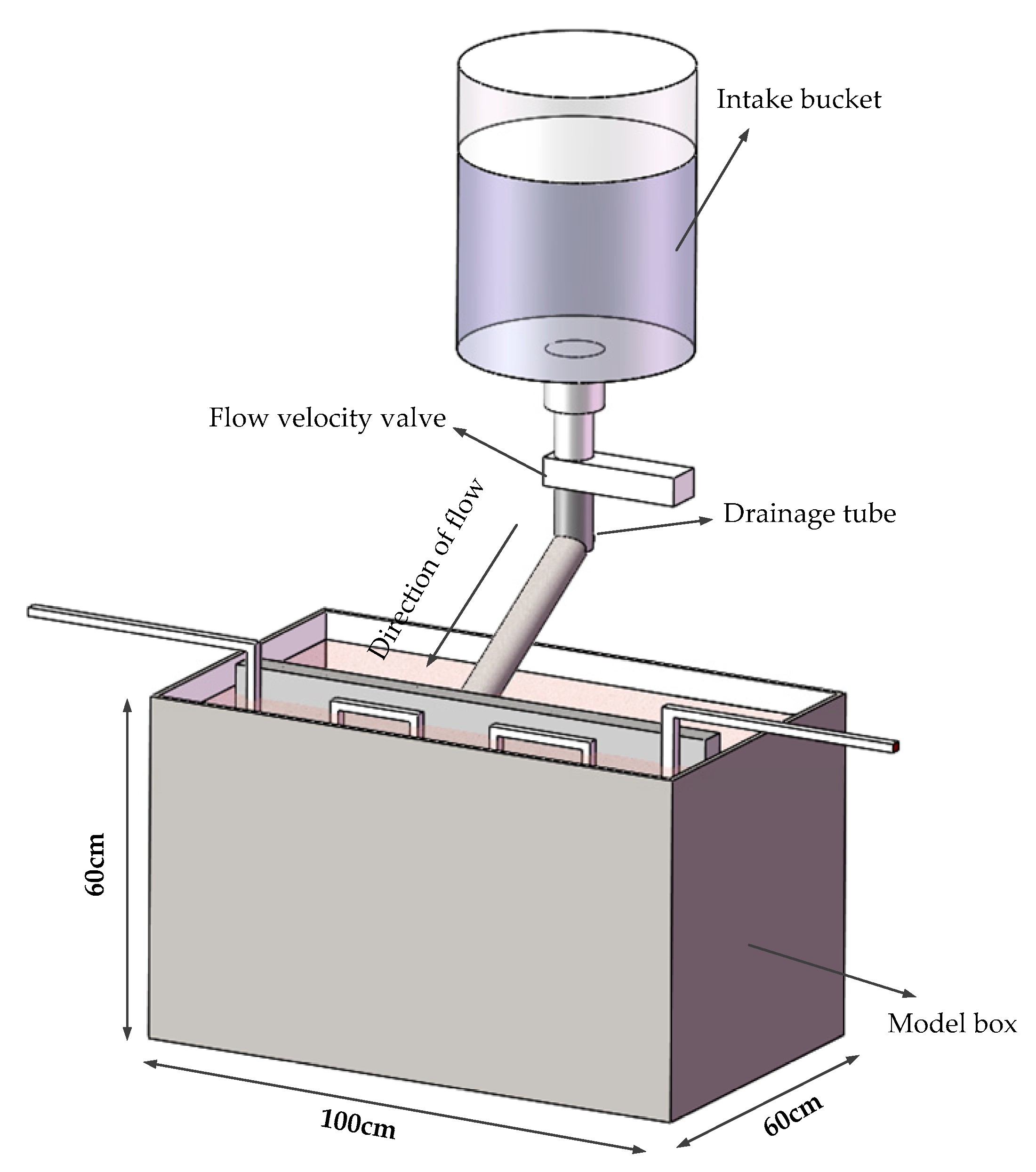 Intake bucket

Flow velocity valve

Direction of flow

Drainage tube

60cm

Model box

100cm

60cm