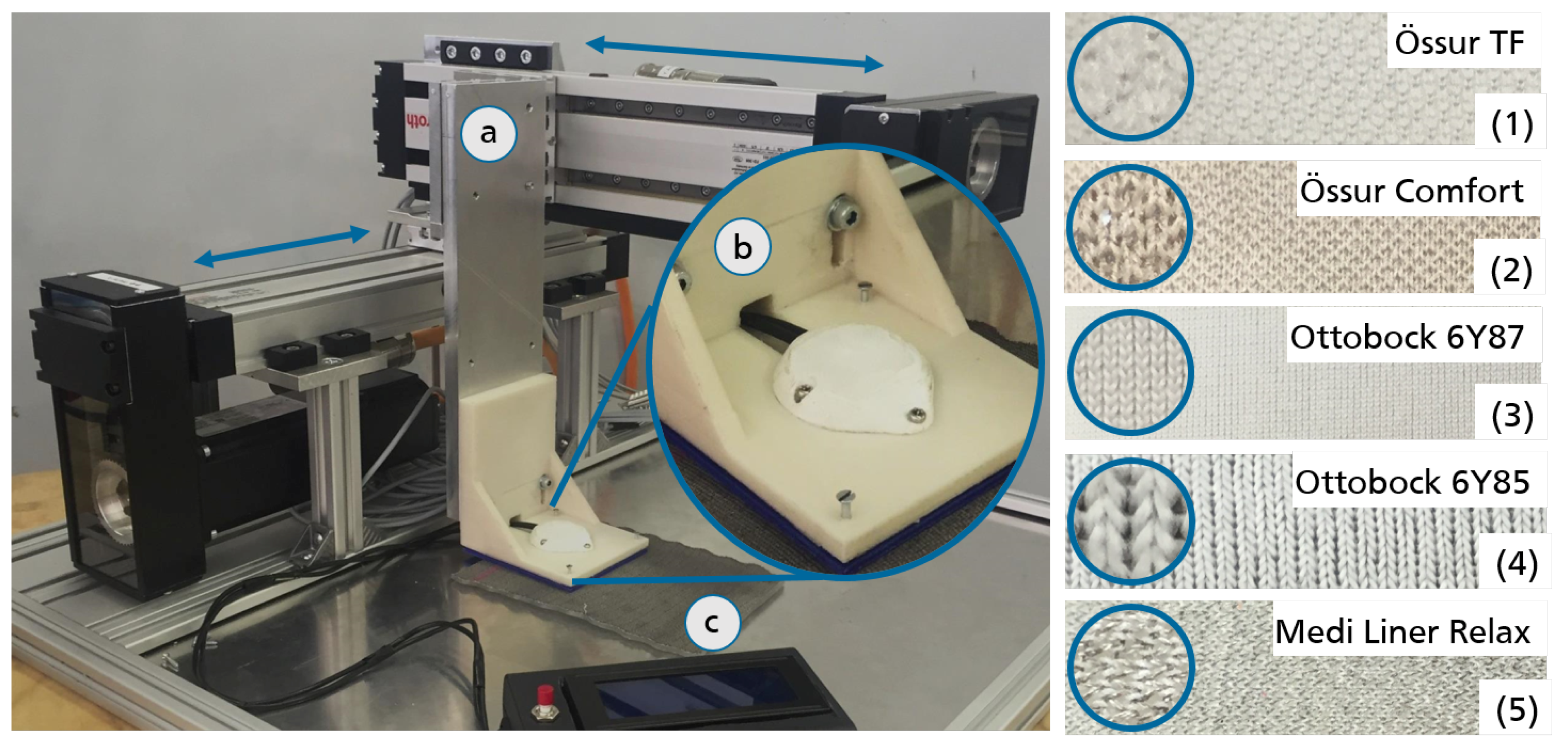 a
b
c

Össur TF
(1)

Össur Comfort
(2)

Ottobock 6Y87
(3)

Ottobock 6Y85
(4)

Medi Liner Relax
(5)