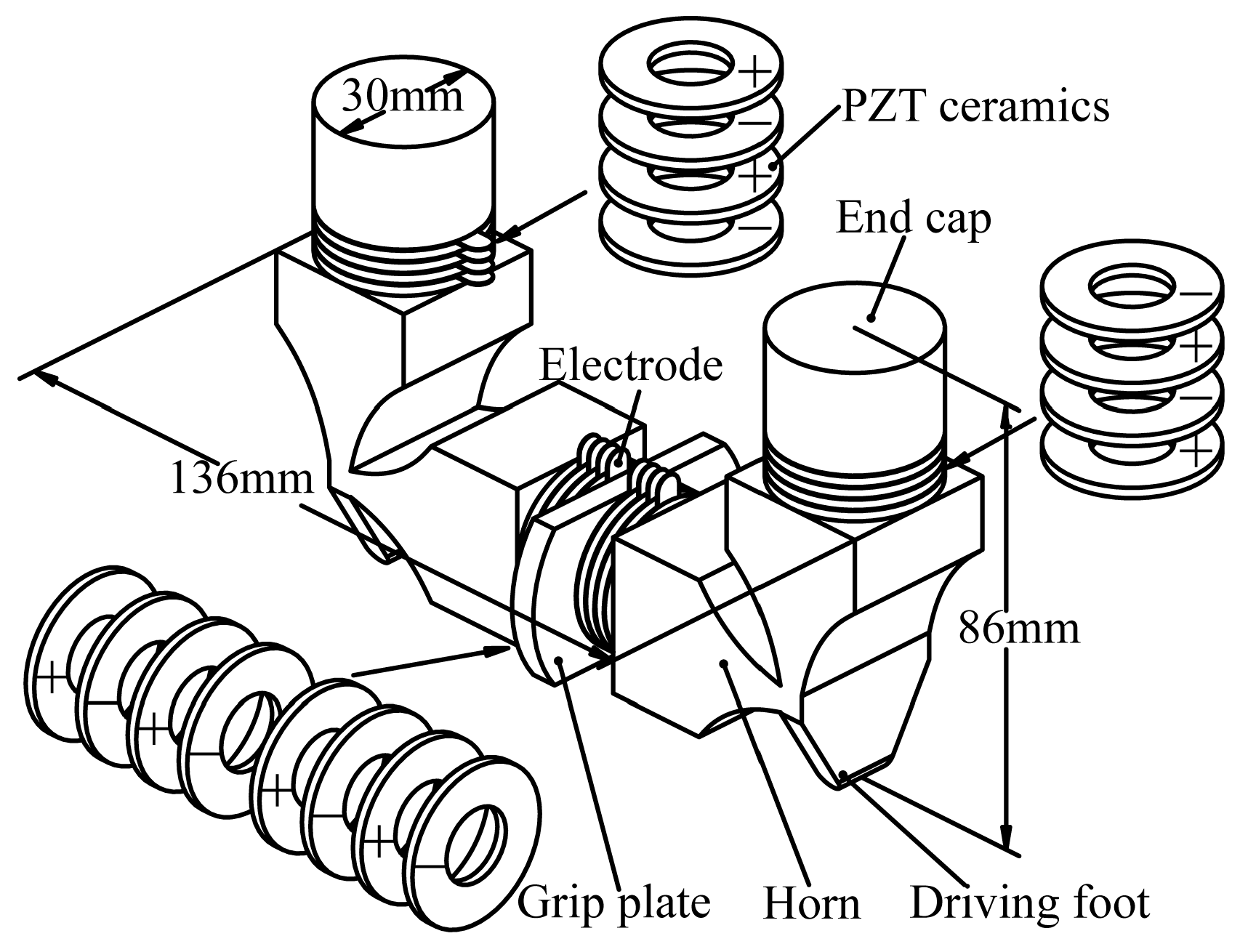 30mm
+
−
+
−
PZT ceramics
End cap
−
+
−
+
Electrode
136mm
86mm
+
−
+
−
+
−
+
−
Grip plate
Horn
Driving foot