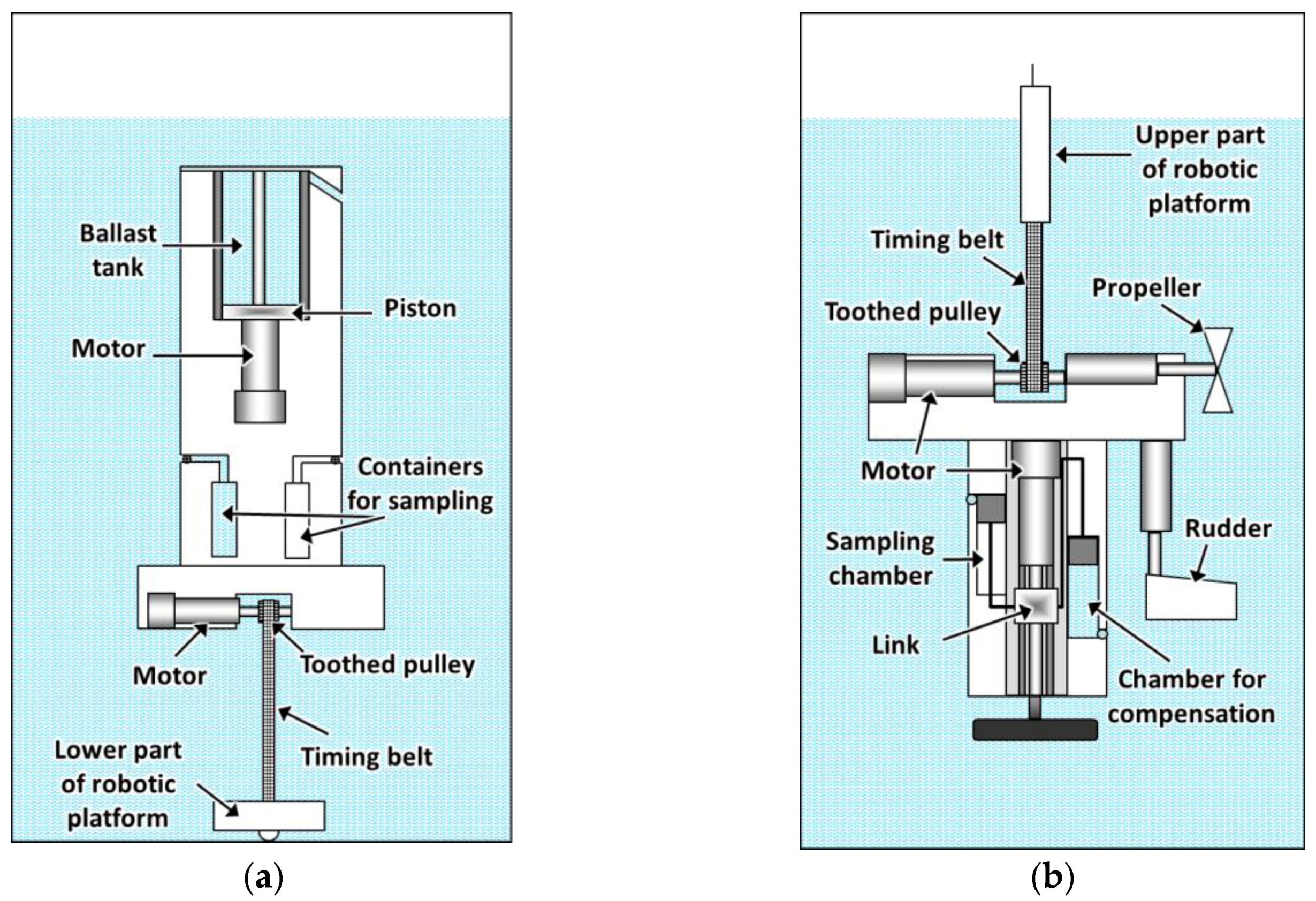 Ballast tank

Piston

Motor

Containers for sampling

Motor

Toothed pulley

Timing belt

Lower part of robotic platform

(a)

Upper part of robotic platform

Timing belt

Propeller

Toothed pulley

Motor

Sampling chamber

Rudder

Link

Chamber for compensation

(b)