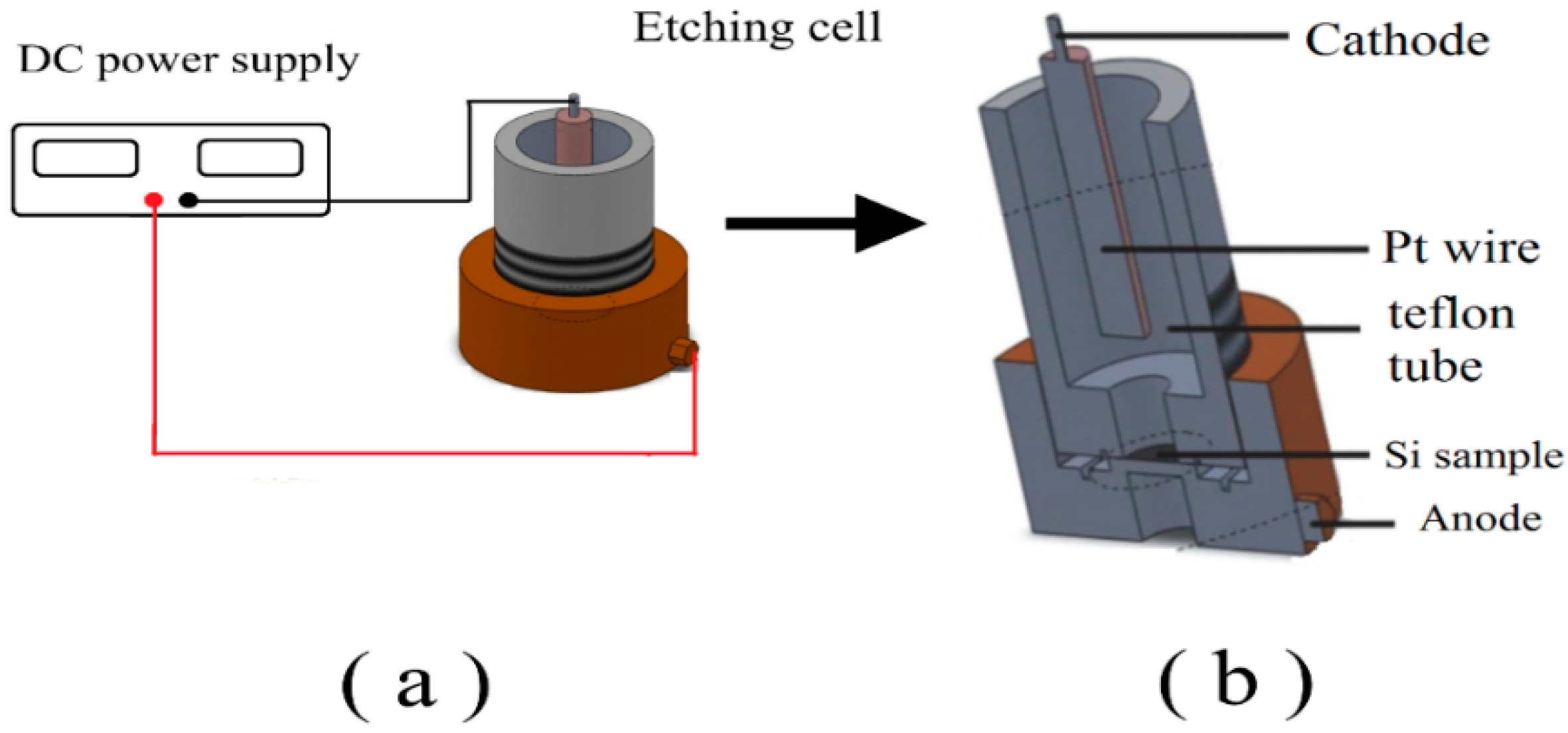 DC power supply

Etching cell

Cathode

Pt wire

teflon tube

Si sample

Anode

( a )

( b )