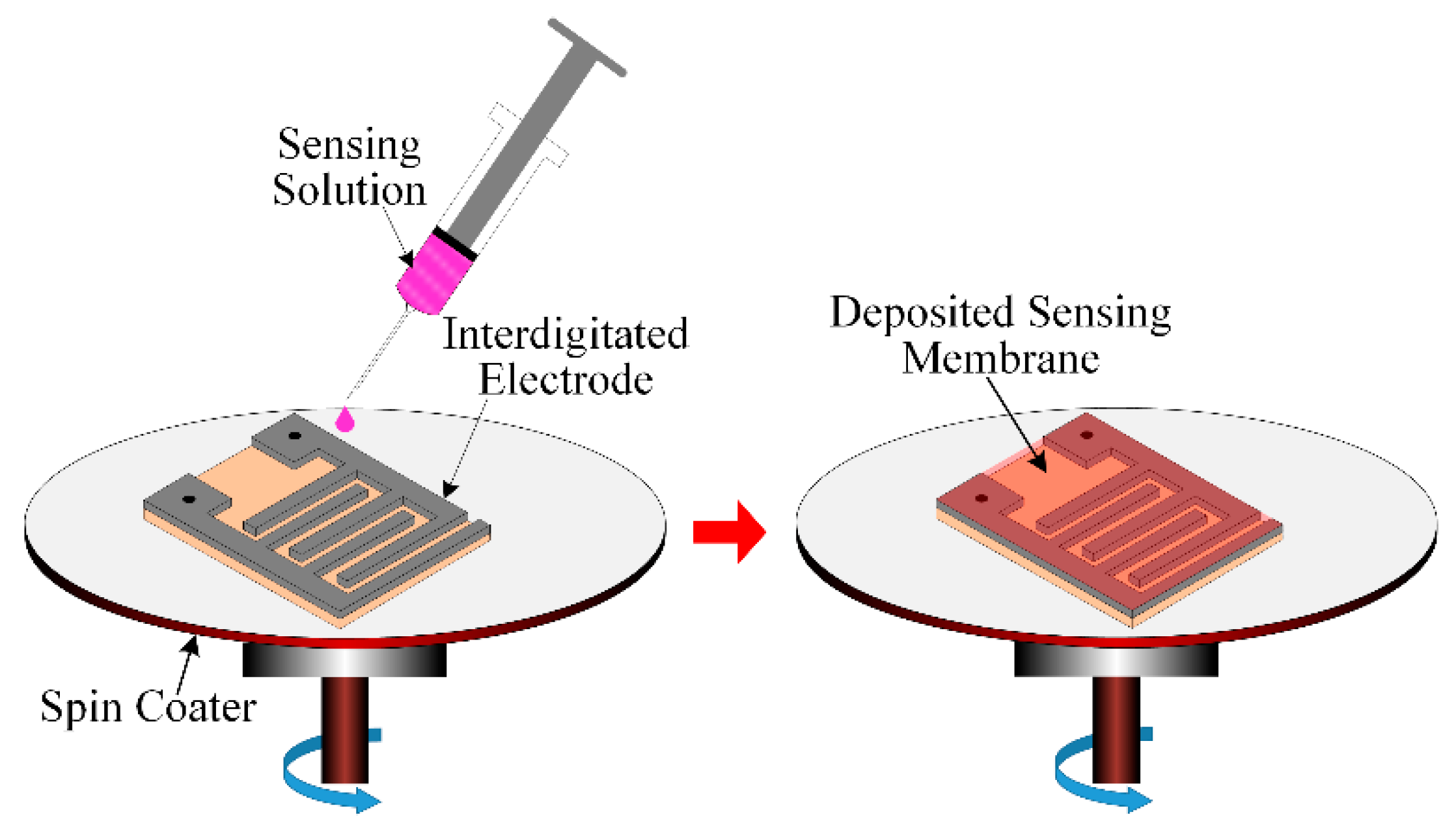 Sensing Solution

Interdigitated Electrode

Spin Coater

Deposited Sensing Membrane