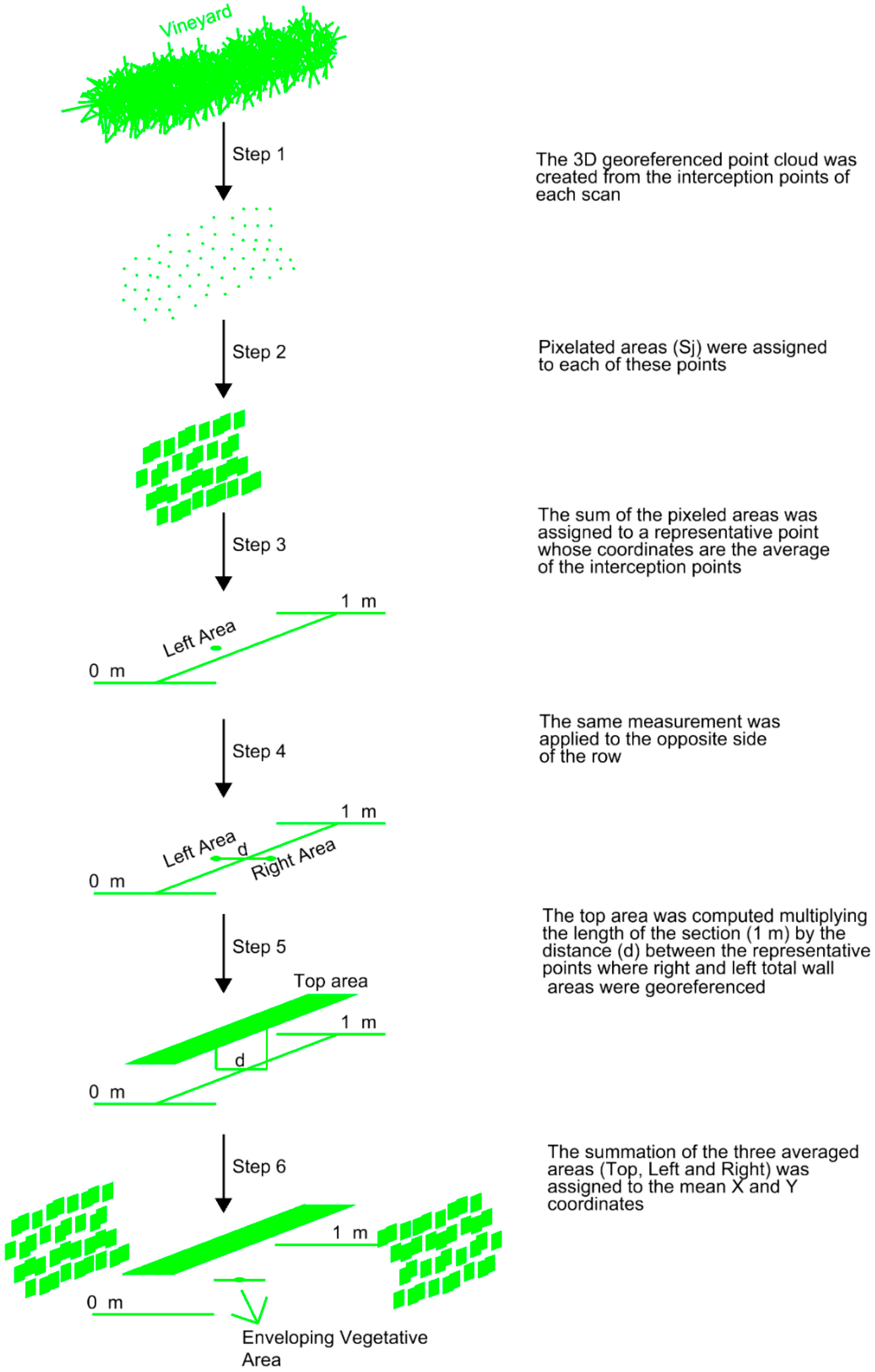 Vineyard

Step 1

The 3D georeferenced point cloud was created from the interception points of each scan

Step 2

Pixelated areas (Sj) were assigned to each of these points

Step 3

The sum of the pixeled areas was assigned to a representative point whose coordinates are the average of the interception points

1 m
Left Area
0 m

Step 4

The same measurement was applied to the opposite side of the row

1 m
Left Area
d
Right Area
0 m

Step 5

The top area was computed multiplying the length of the section (1 m) by the distance (d) between the representative points where right and left total wall areas were georeferenced

Top area
1 m
d
0 m

Step 6

The summation of the three averaged areas (Top, Left and Right) was assigned to the mean X and Y coordinates

1 m
0 m
Enveloping Vegetative Area