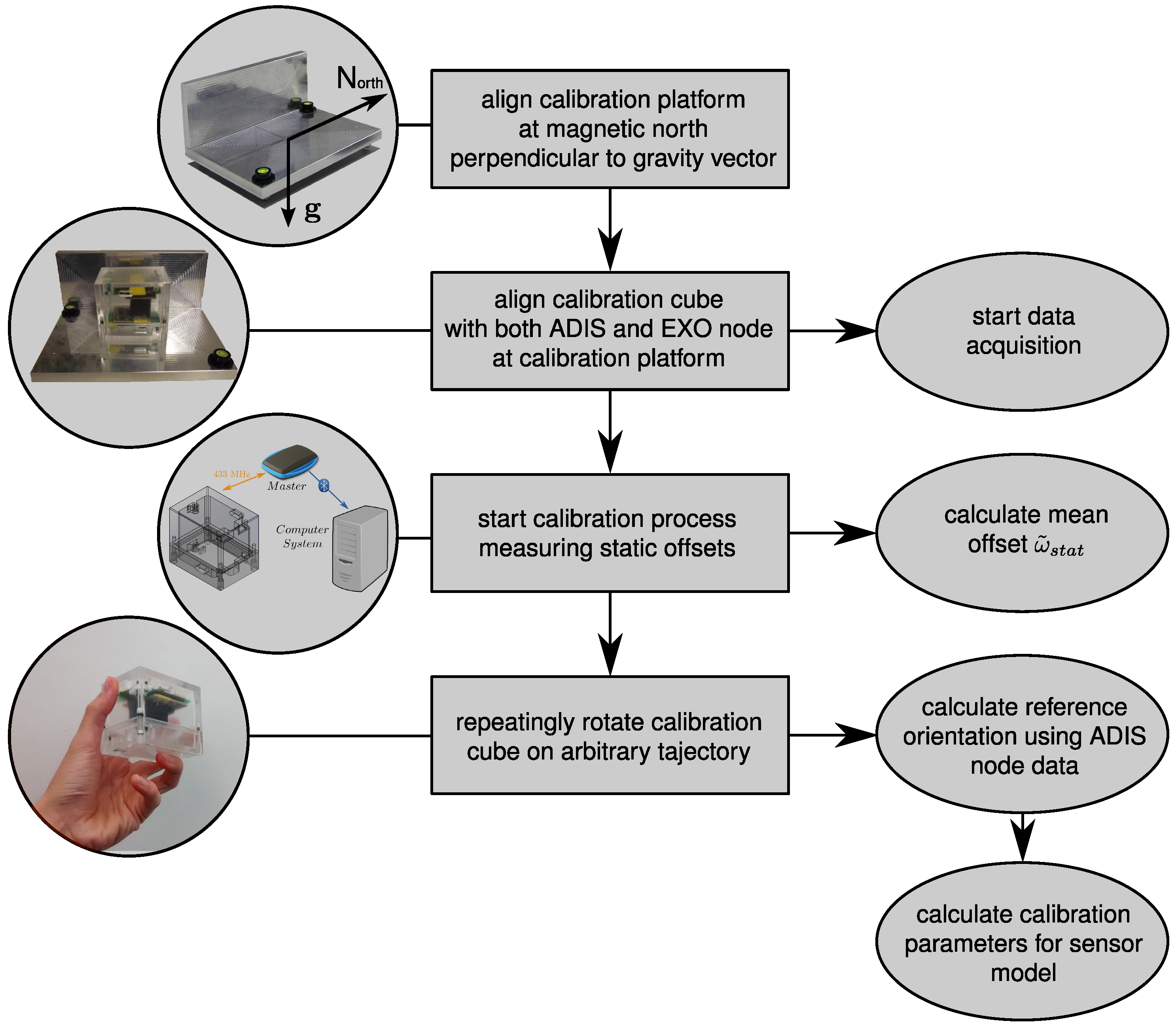 North

g

align calibration platform at magnetic north perpendicular to gravity vector

align calibration cube with both ADIS and EXO node at calibration platform

start data acquisition

433 MHz

Master

Computer System

start calibration process measuring static offsets

calculate mean offset $\tilde{\omega}_{stat}$

repeatingly rotate calibration cube on arbitrary tajectory

calculate reference orientation using ADIS node data

calculate calibration parameters for sensor model