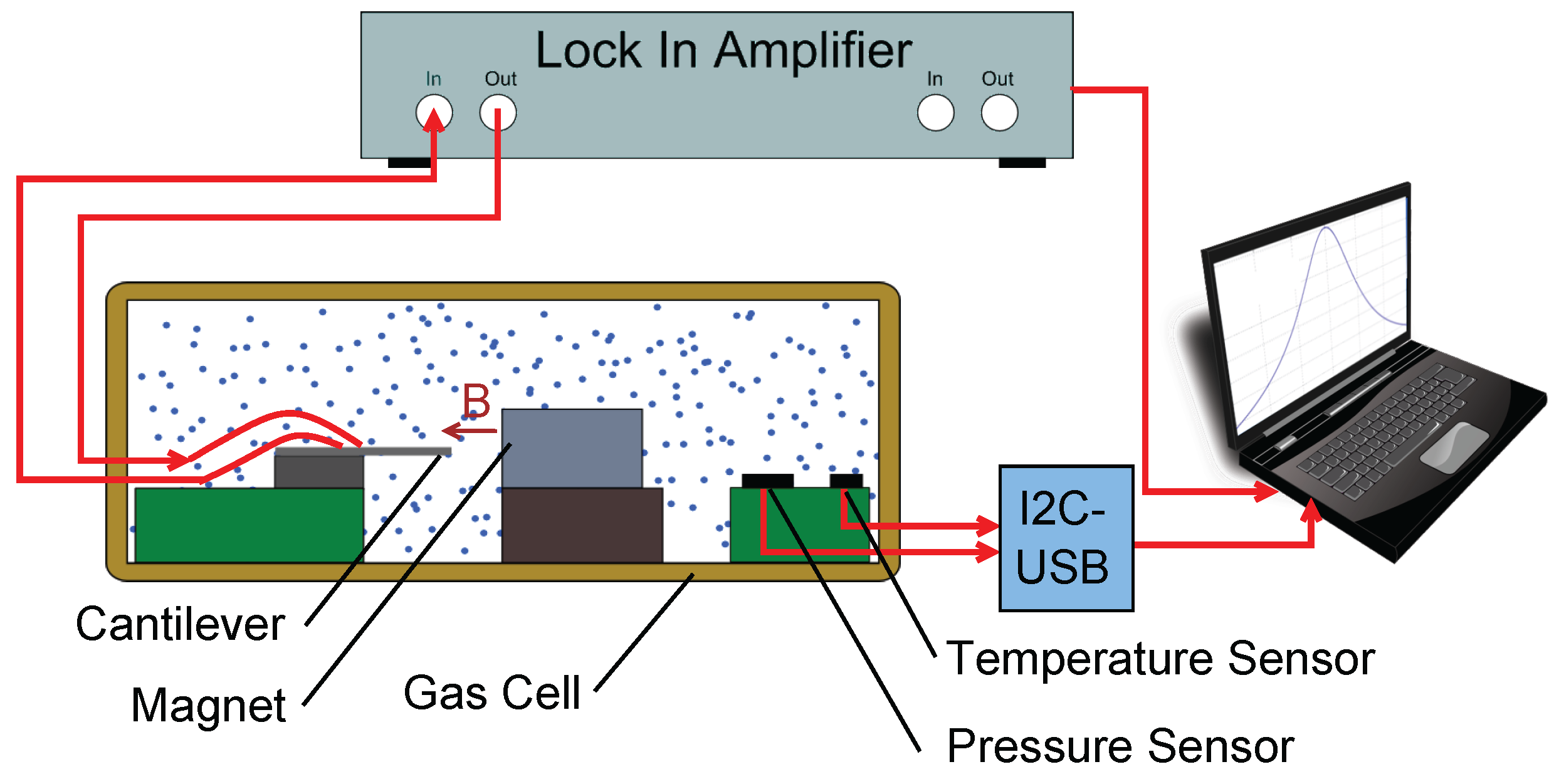 Lock In Amplifier

In

Out

In

Out

B

I2C-USB

Cantilever

Magnet

Gas Cell

Temperature Sensor

Pressure Sensor