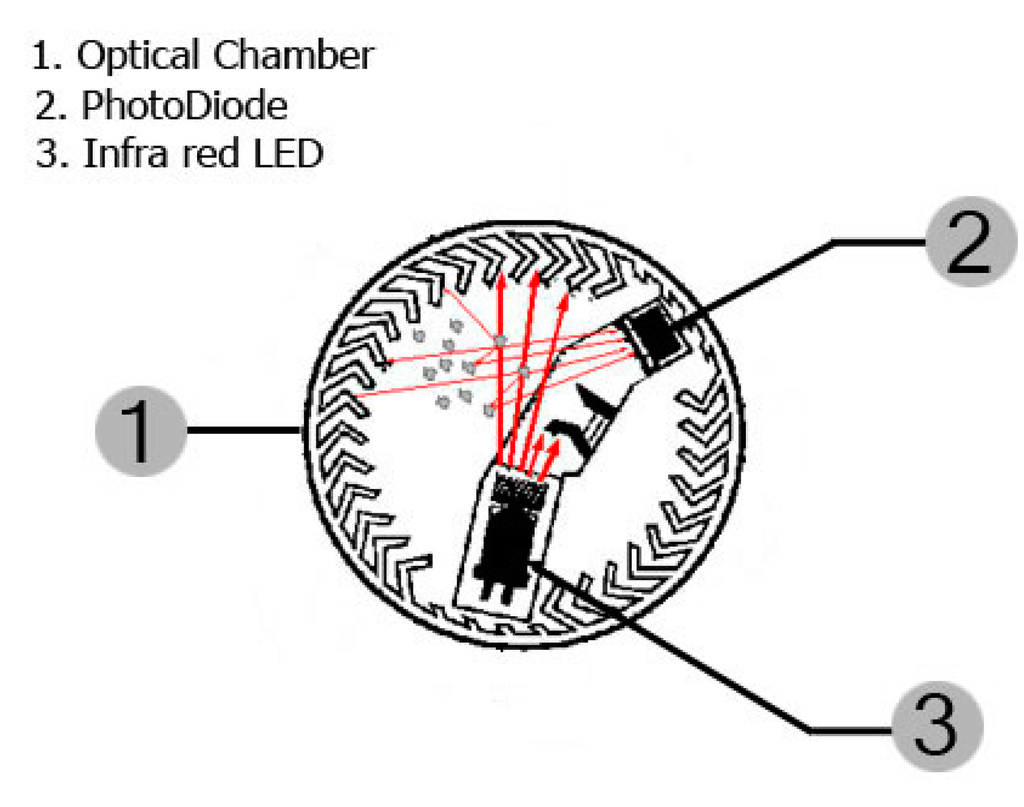 1. Optical Chamber
2. PhotoDiode
3. Infra red LED

2

1

3