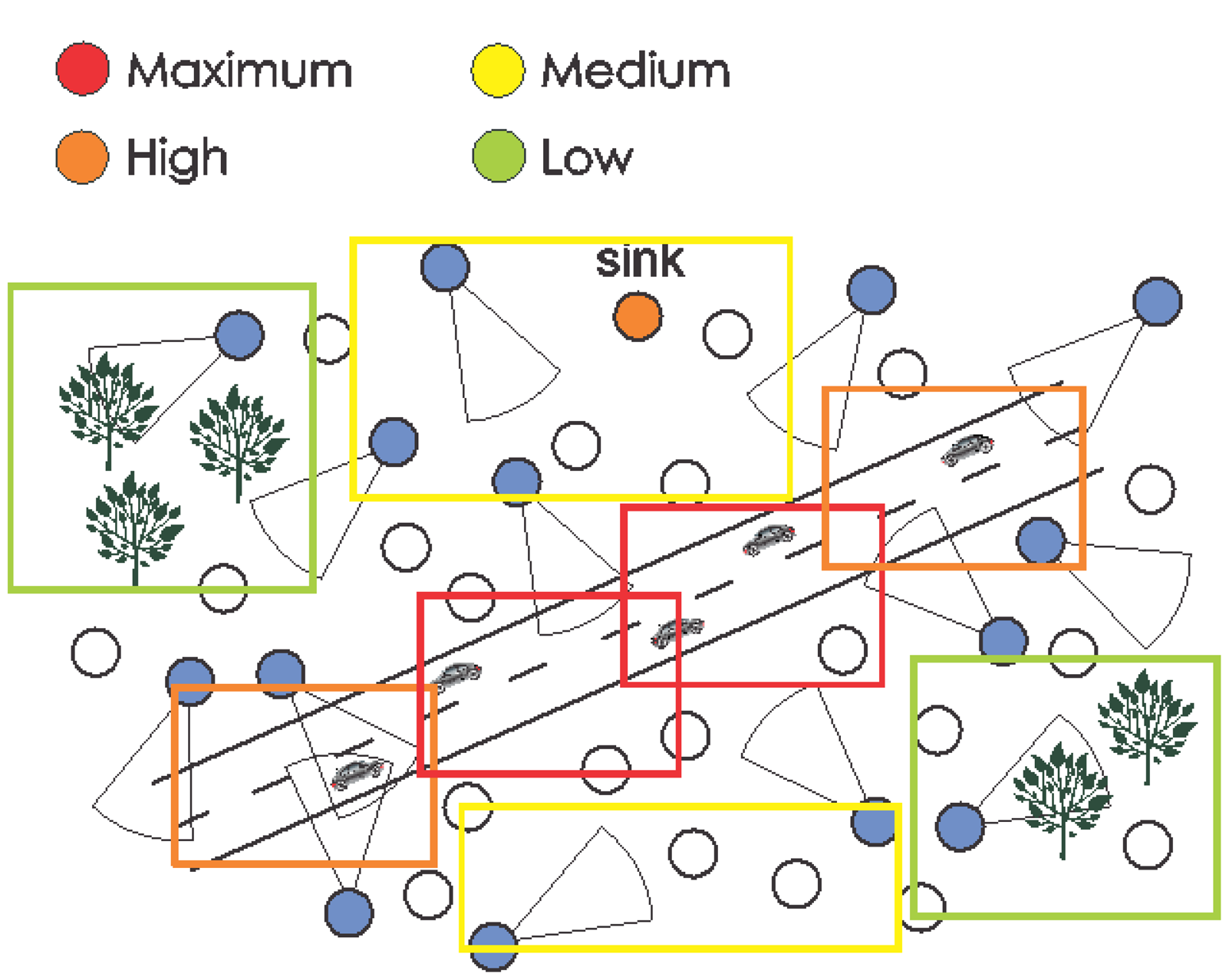 Maximum
Medium
High
Low

sink