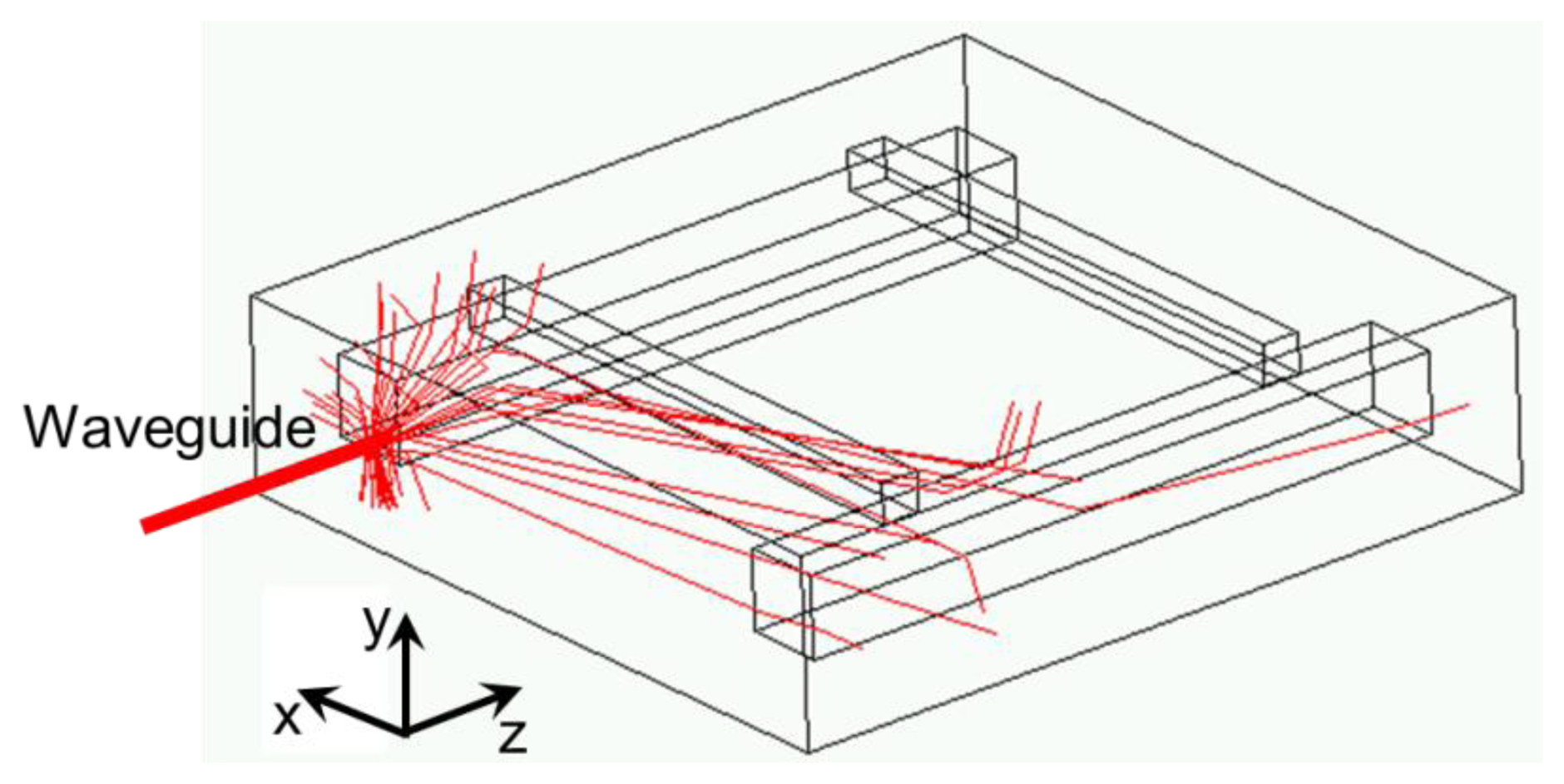 Waveguide

y

x

z