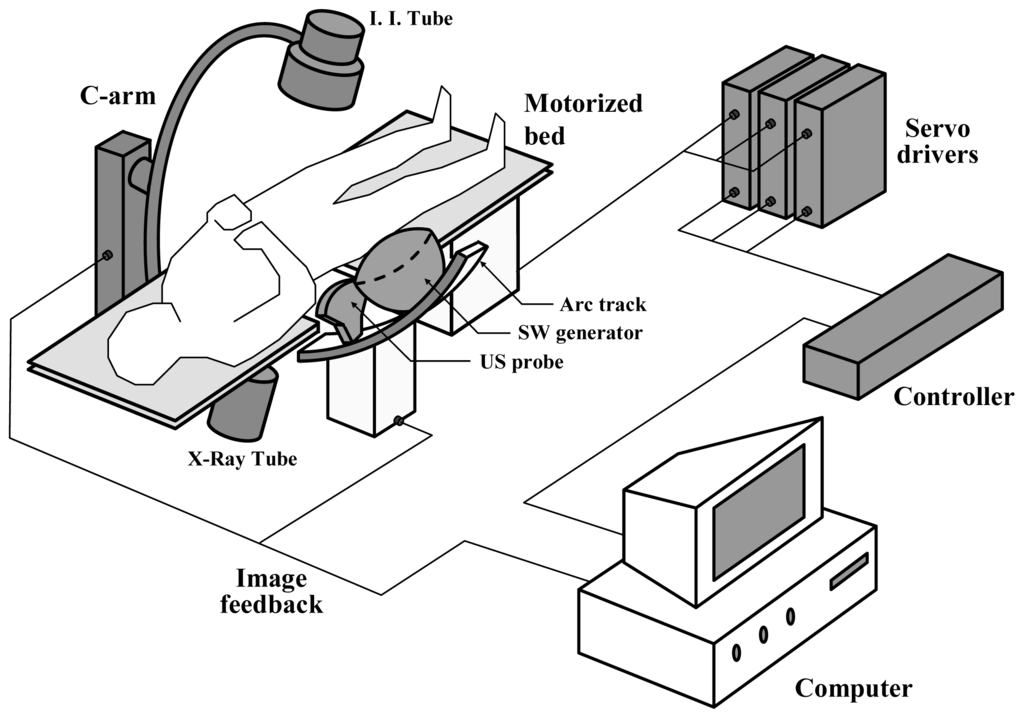 I. I. Tube

C-arm

Motorized bed

Servo drivers

Arc track

SW generator

US probe

Controller

X-Ray Tube

Image feedback

Computer