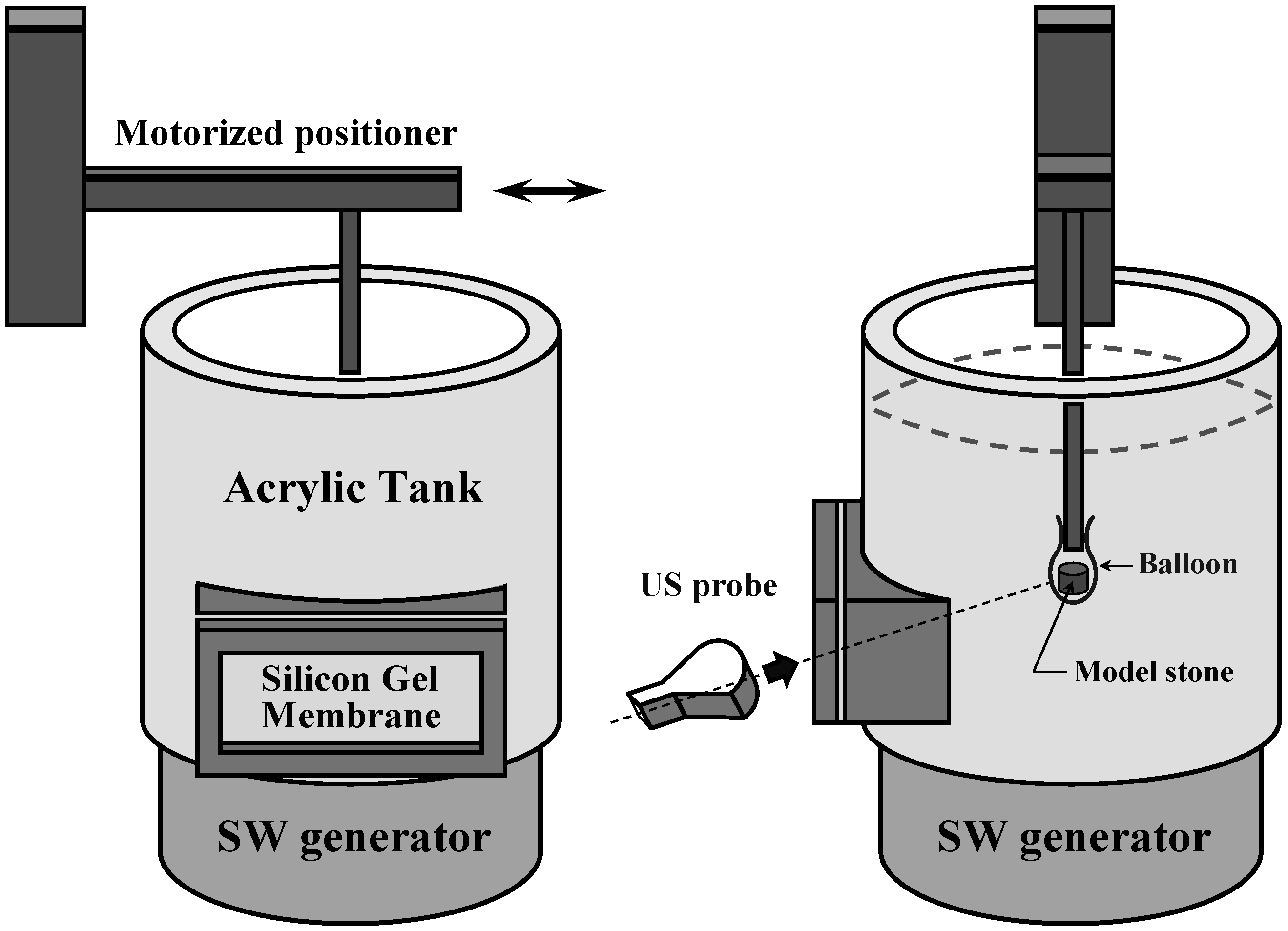 Motorized positioner

Acrylic Tank

Silicon Gel Membrane

SW generator

US probe

Balloon

Model stone

SW generator