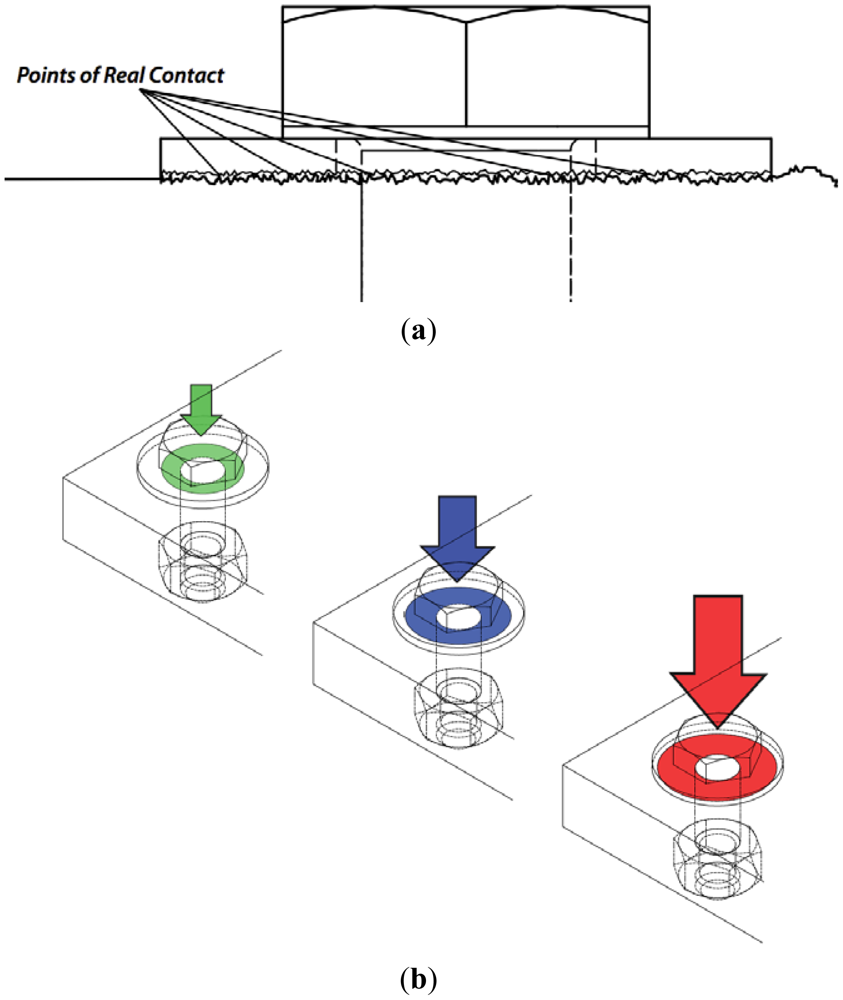 Points of Real Contact

(a)

(b)