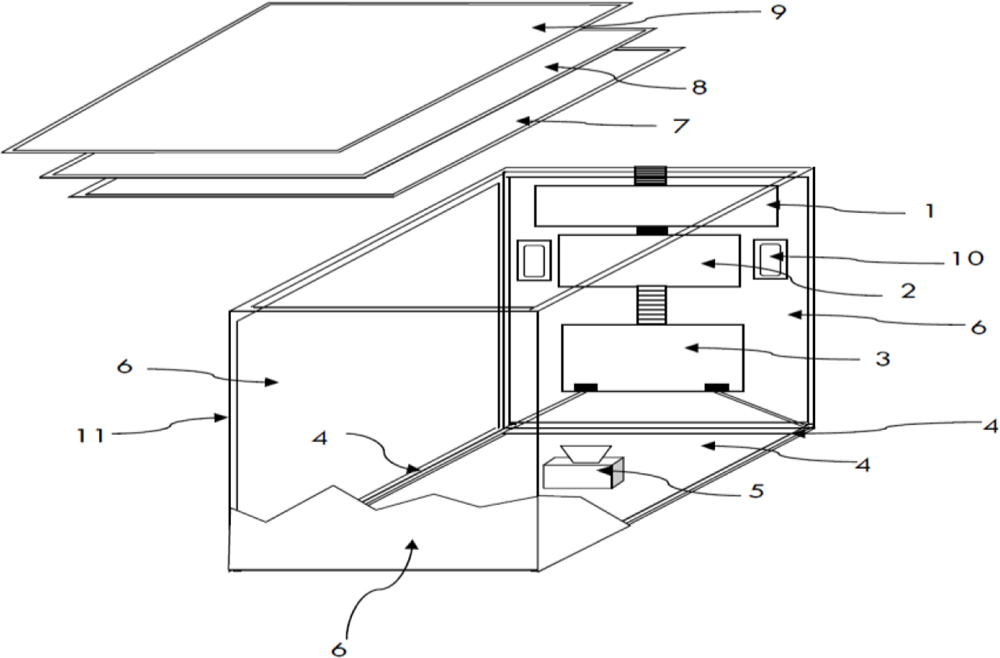 9
8
7
1
10
2
6
3
6
11
4
4
4
5
6