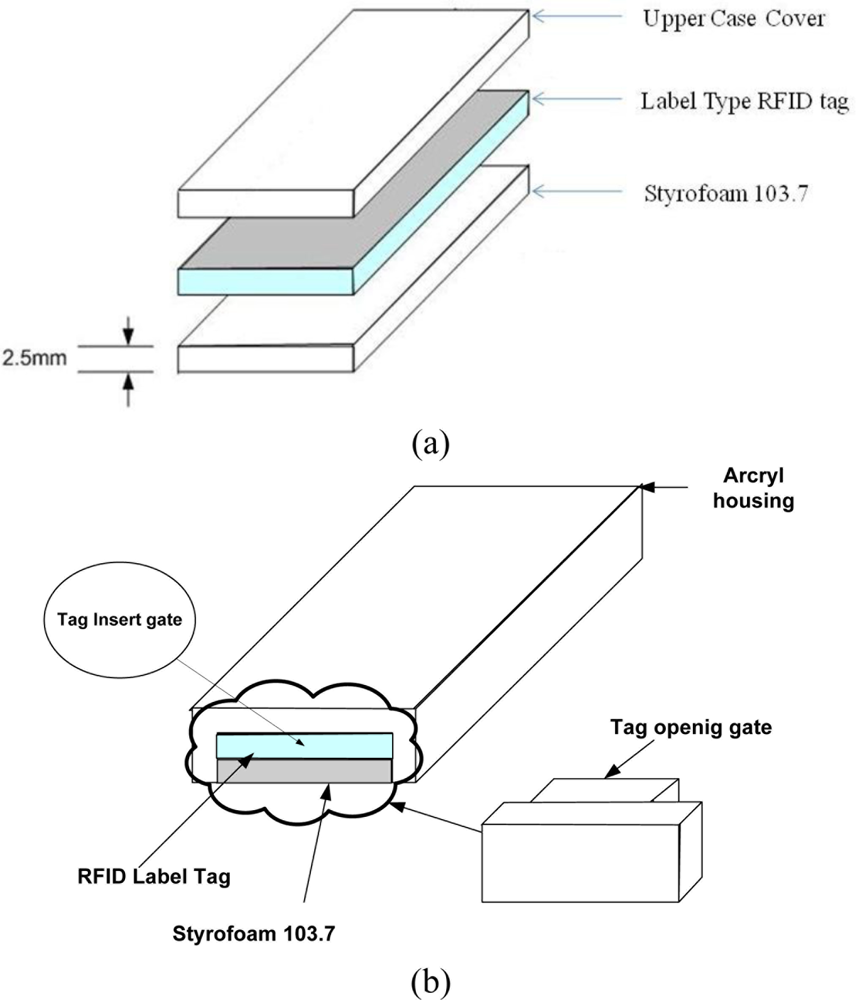 Upper Case Cover

Label Type RFID tag

Styrofoam 103.7

2.5mm

(a)

Arcryl housing

Tag Insert gate

Tag openig gate

RFID Label Tag

Styrofoam 103.7

(b)