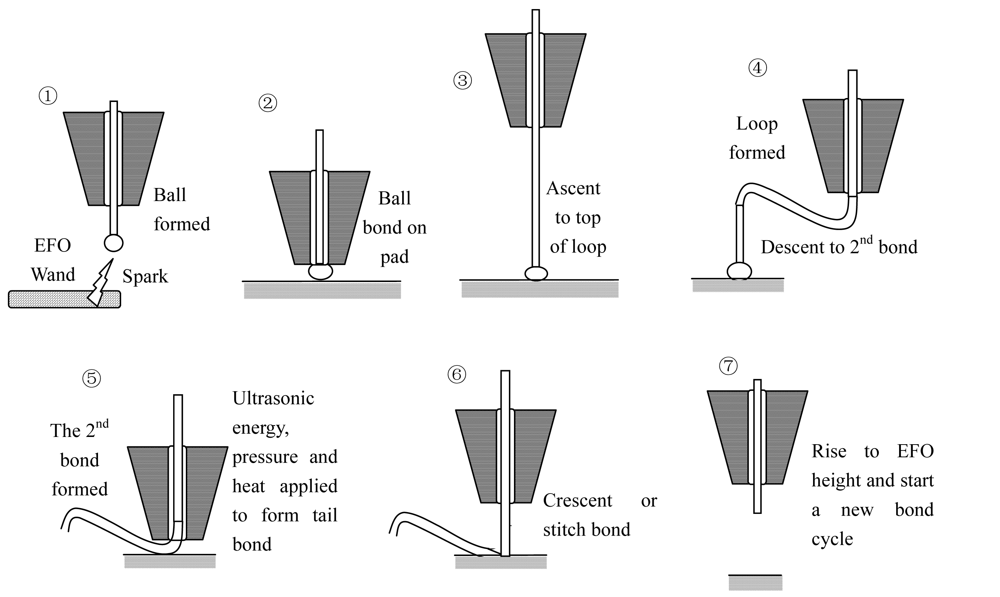 ①

Ball formed

EFO Wand

Spark

②

Ball bond on pad

③

Ascent to top of loop

④

Loop formed

Descent to $2^{nd}$ bond

⑤

The $2^{nd}$ bond formed

Ultrasonic energy, pressure and heat applied to form tail bond

⑥

Crescent or stitch bond

⑦

Rise to EFO height and start a new bond cycle