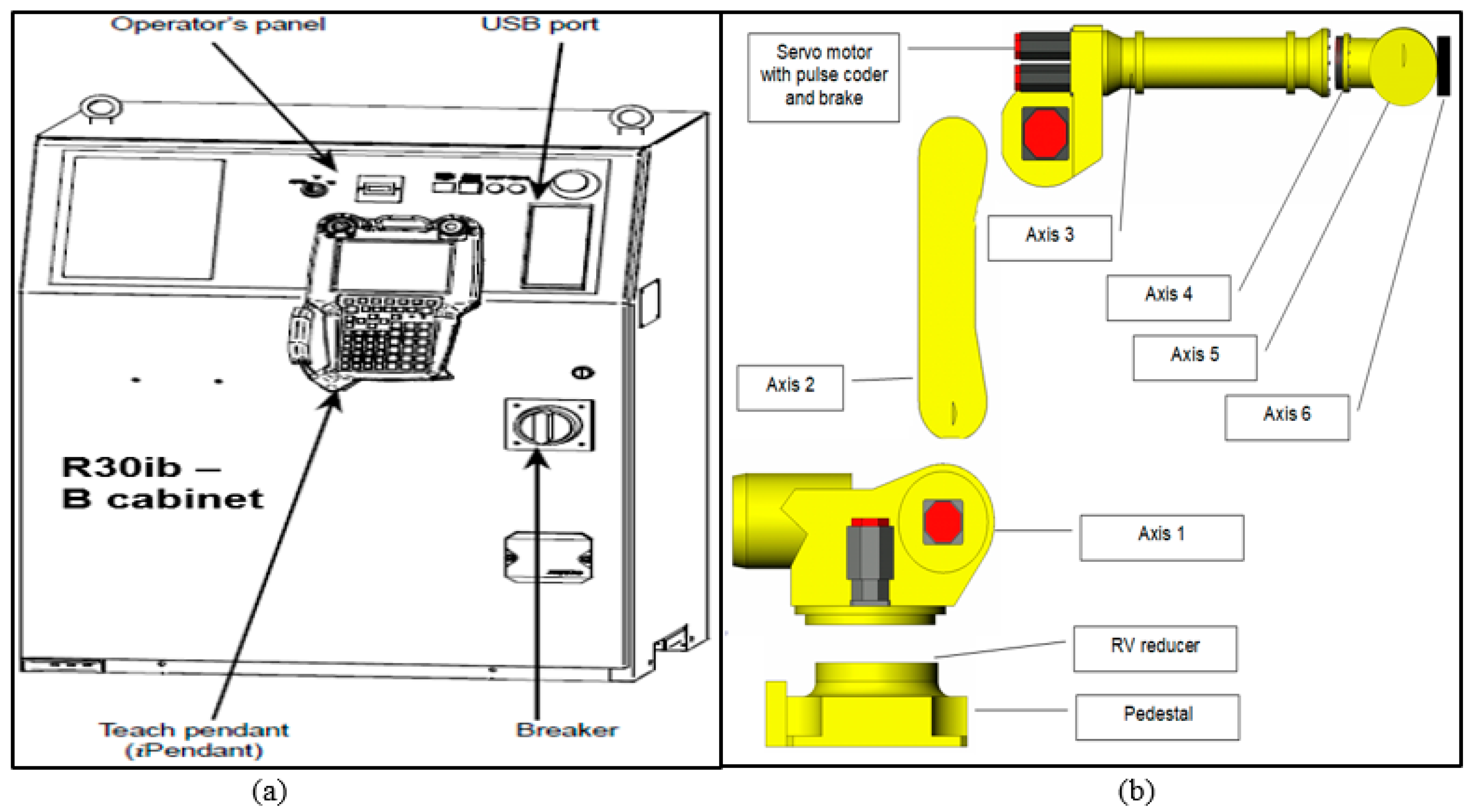 Operator's panel

USB port

R30ib –
B cabinet

Teach pendant
(iPendant)

Breaker

(a)

Servo motor with pulse coder and brake

Axis 3

Axis 4

Axis 5

Axis 2

Axis 6

Axis 1

RV reducer

Pedestal

(b)