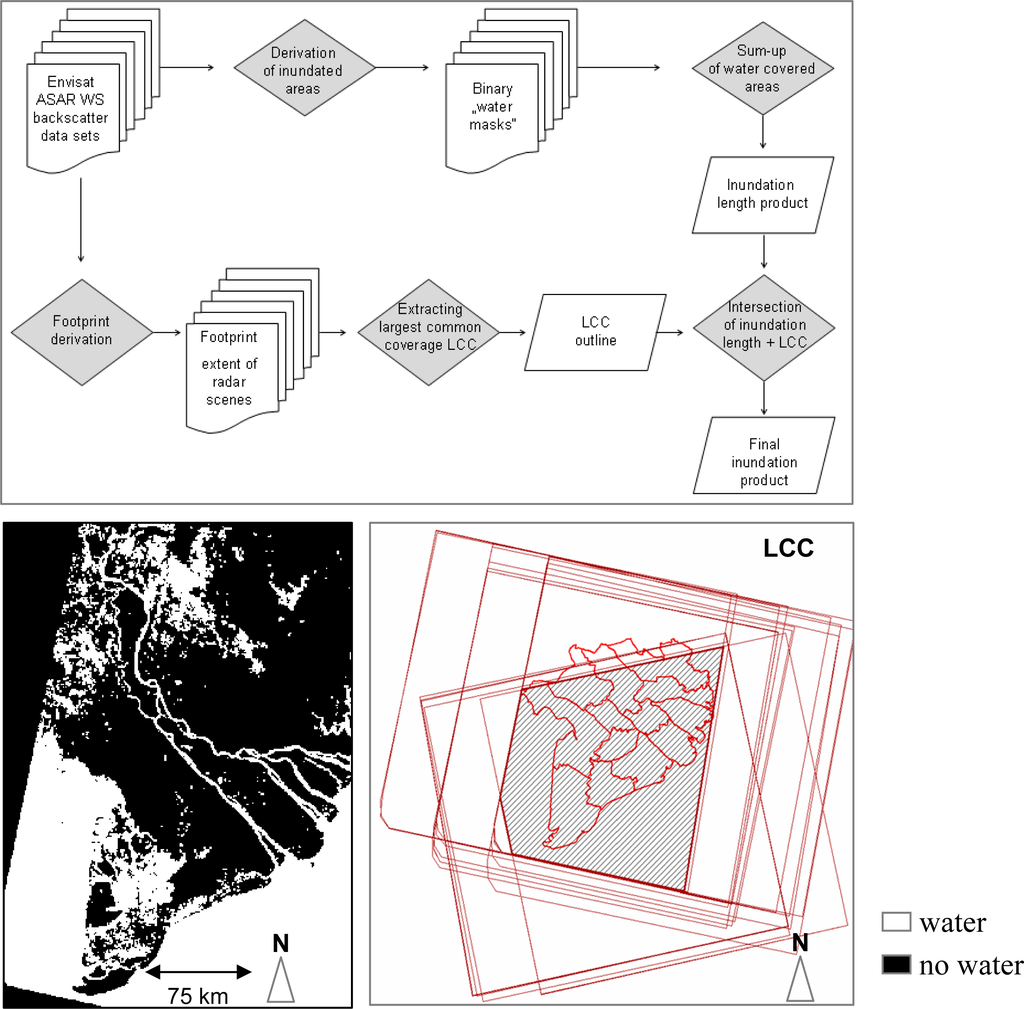 Envisat ASAR WS backscatter data sets

Derivation of inundated areas

Binary „water masks"

Sum-up of water covered areas

Inundation length product

Footprint derivation

Footprint extent of radar scenes

Extracting largest common coverage LCC

LCC outline

Intersection of inundation length + LCC

Final inundation product

N

75 km

LCC

N

water

no water