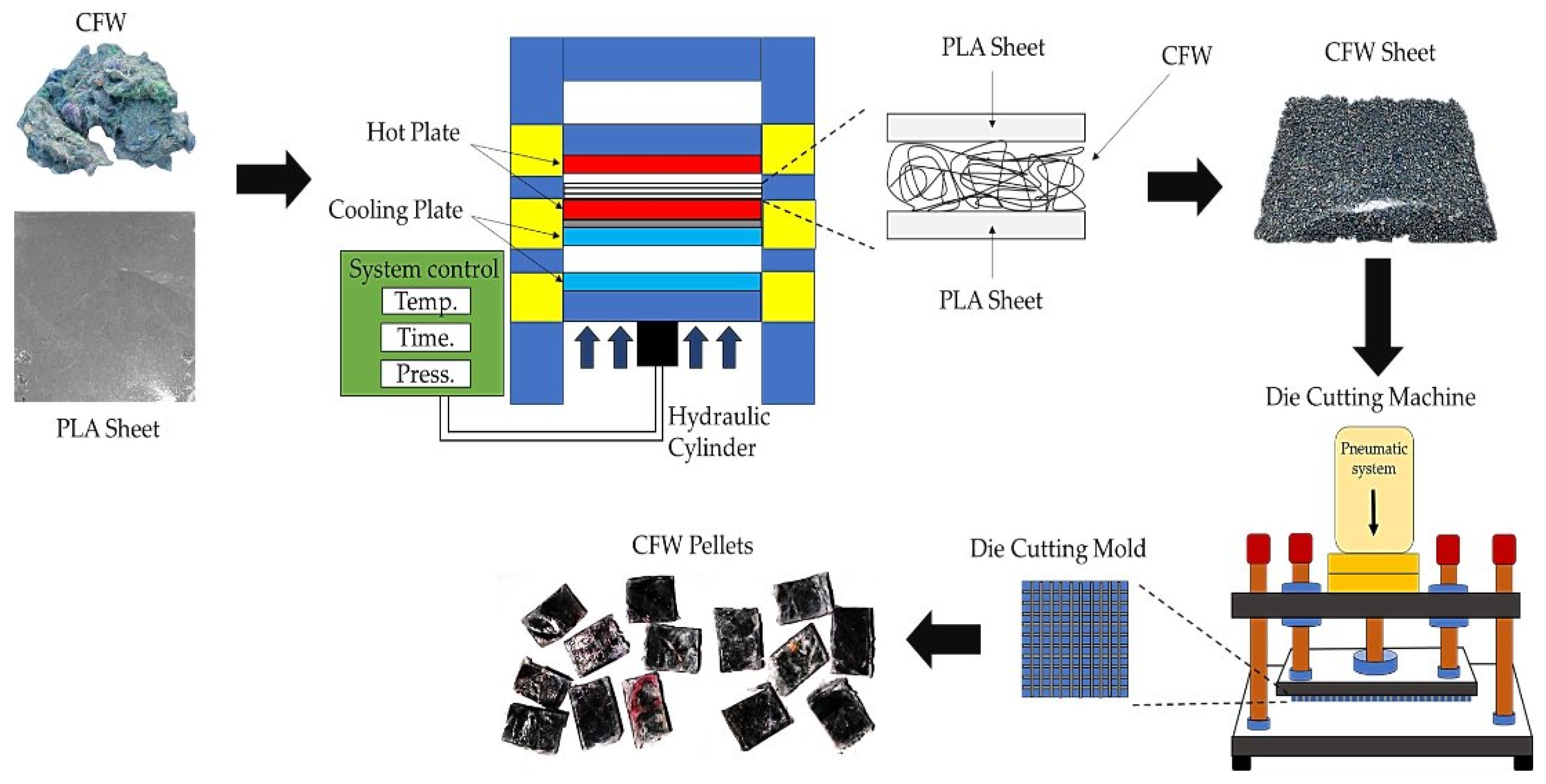 CFW

PLA Sheet

Hot Plate

Cooling Plate

System control

Temp.

Time.

Press.

Hydraulic Cylinder

PLA Sheet

CFW

PLA Sheet

CFW Sheet

Die Cutting Machine

Pneumatic system

Die Cutting Mold

CFW Pellets