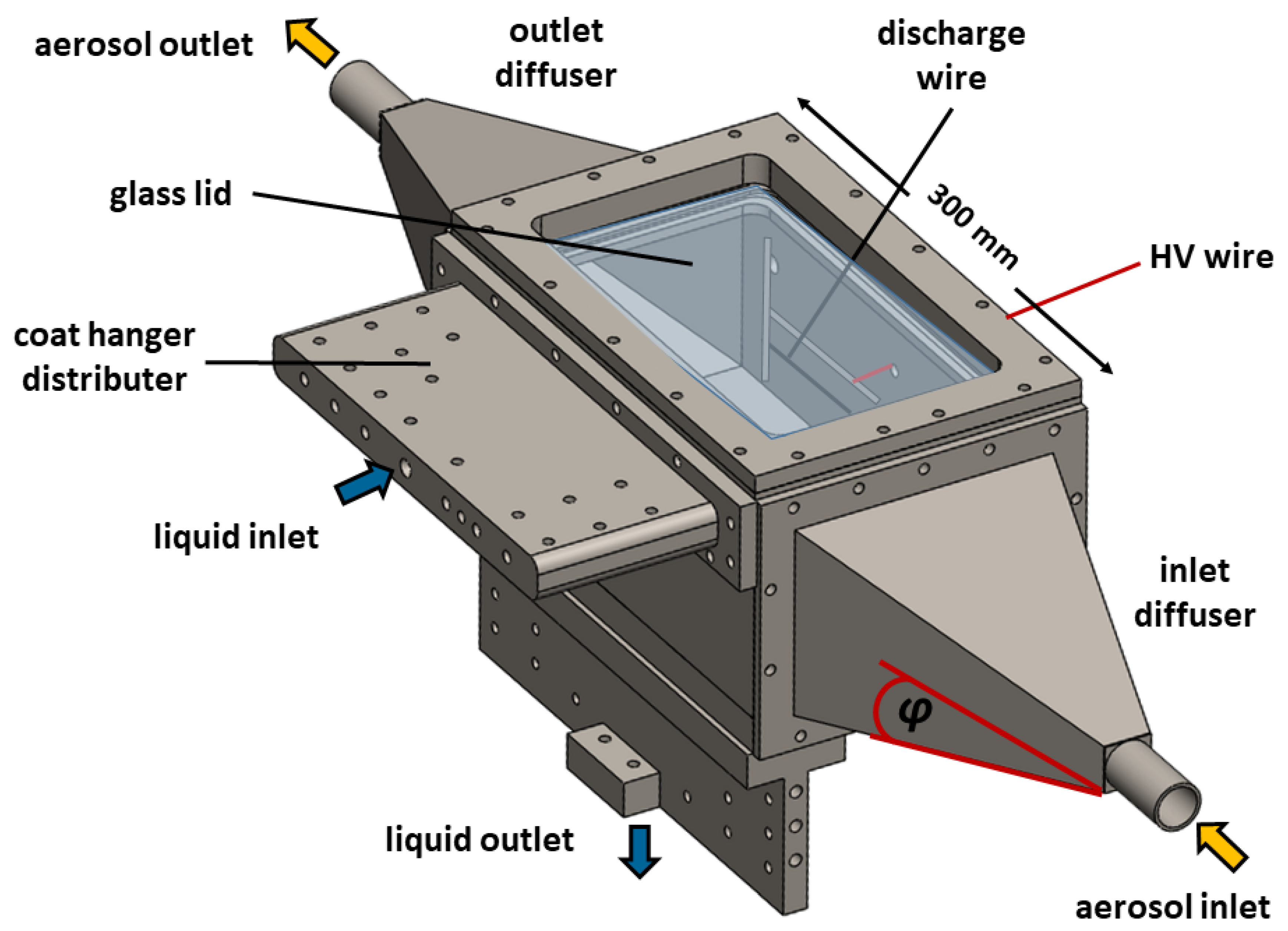 aerosol outlet

outlet diffuser

discharge wire

glass lid

300 mm

HV wire

coat hanger distributer

liquid inlet

inlet diffuser

$\varphi$

liquid outlet

aerosol inlet