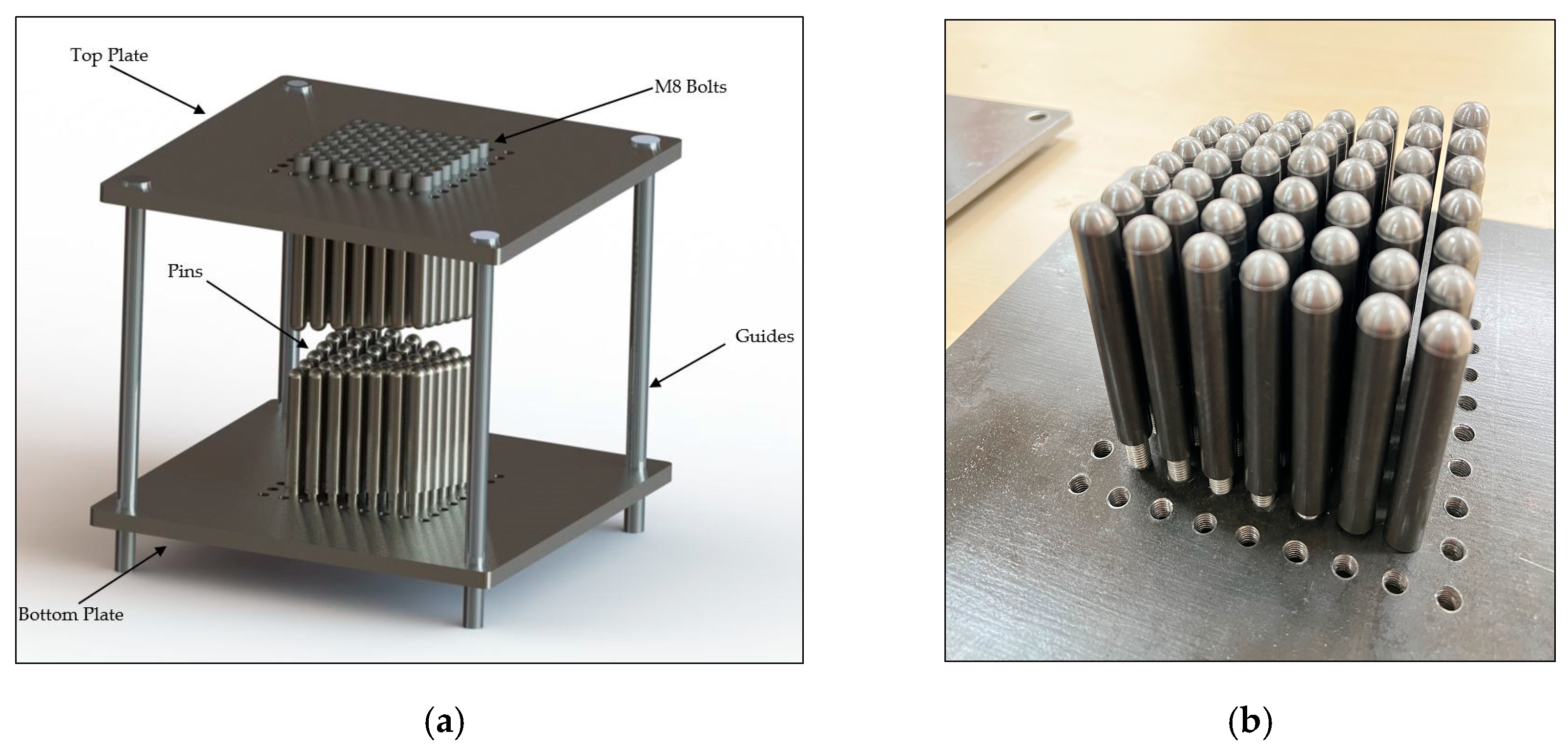 Top Plate

M8 Bolts

Pins

Guides

Bottom Plate

(a)

(b)