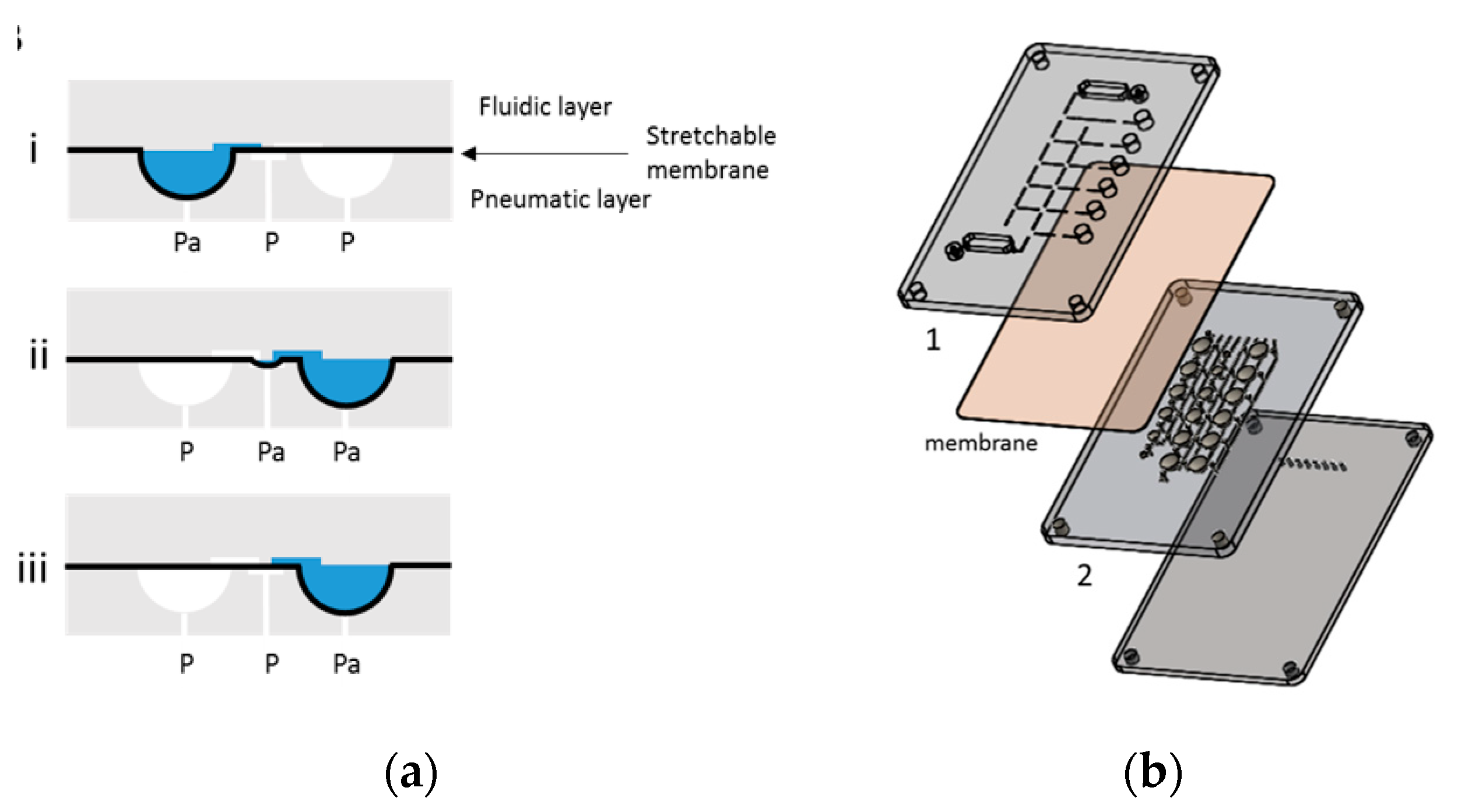 i

Fluidic layer

Stretchable membrane

Pneumatic layer

Pa P P

ii

P Pa Pa

iii

P P Pa

1

membrane

2

(a)

(b)