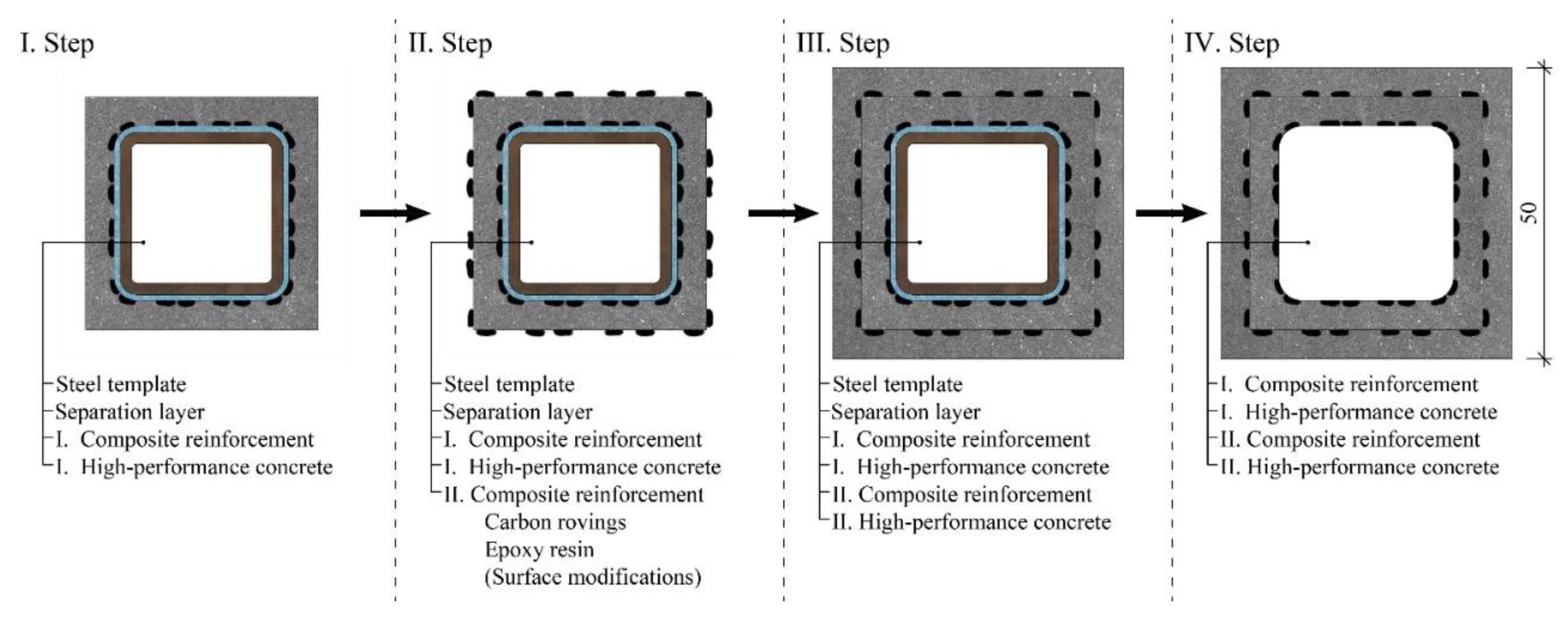 I. Step

Steel template
Separation layer
I. Composite reinforcement
I. High-performance concrete

II. Step

Steel template
Separation layer
I. Composite reinforcement
I. High-performance concrete
II. Composite reinforcement
Carbon rovings
Epoxy resin
(Surface modifications)

III. Step

Steel template
Separation layer
I. Composite reinforcement
I. High-performance concrete
II. Composite reinforcement
II. High-performance concrete

IV. Step

50

I. Composite reinforcement
I. High-performance concrete
II. Composite reinforcement
II. High-performance concrete