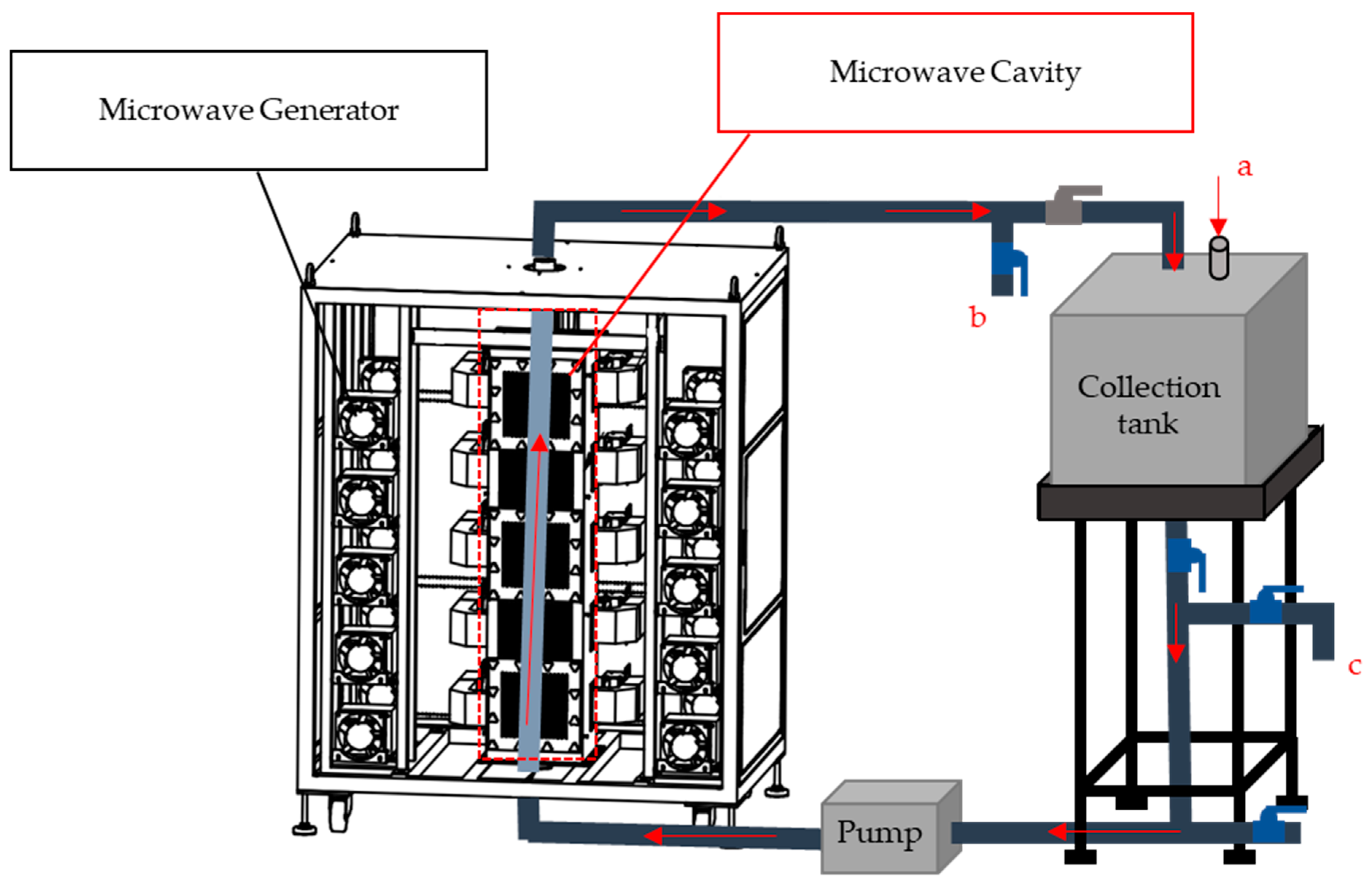 Microwave Generator

Microwave Cavity

a

b

Collection tank

c

Pump