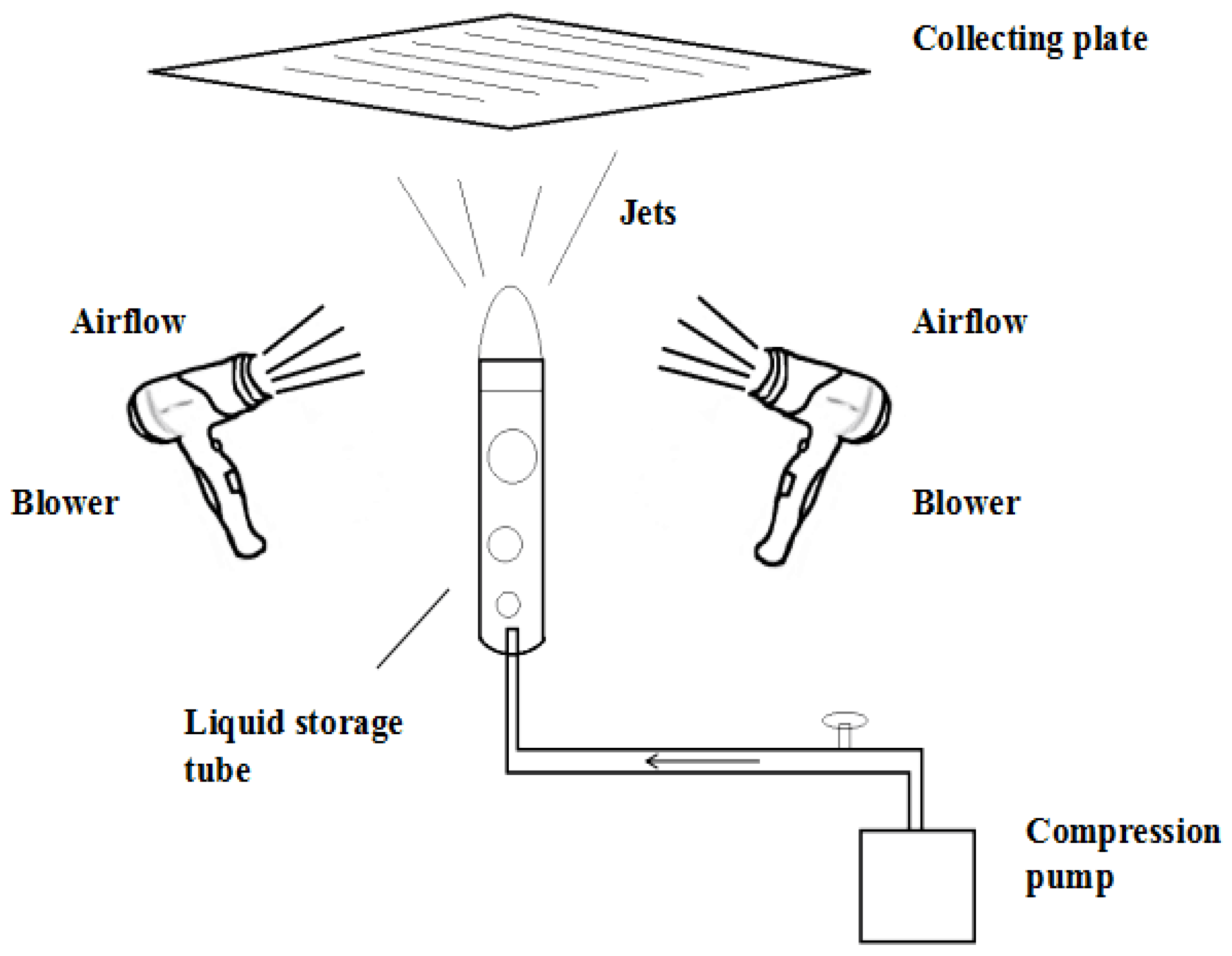 Collecting plate

Jets

Airflow

Airflow

Blower

Blower

Liquid storage tube

Compression pump