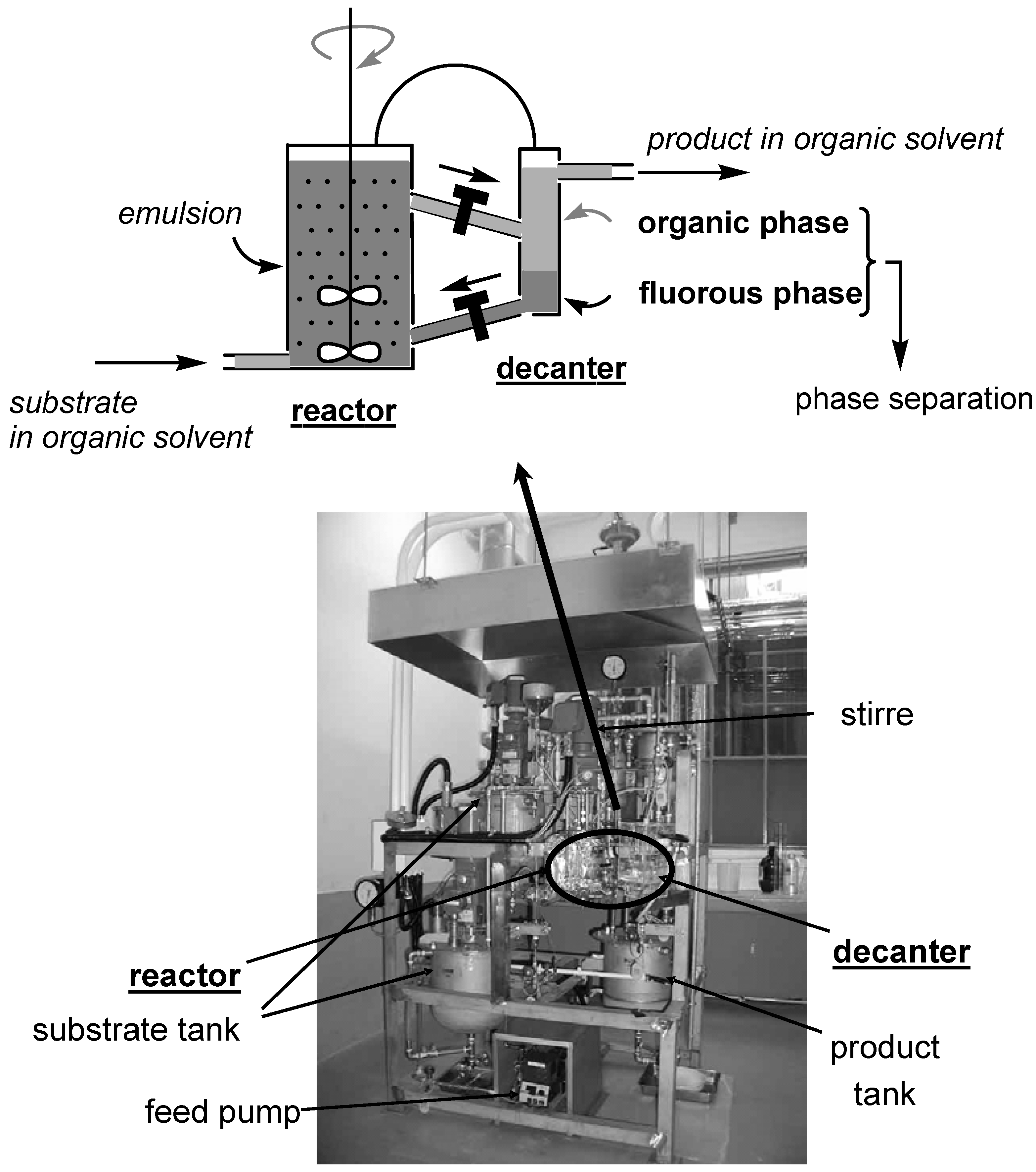 product in organic solvent

emulsion

organic phase

fluorous phase

decanter

phase separation

substrate
in organic solvent

reactor

stirre

decanter

reactor

substrate tank

product
tank

feed pump