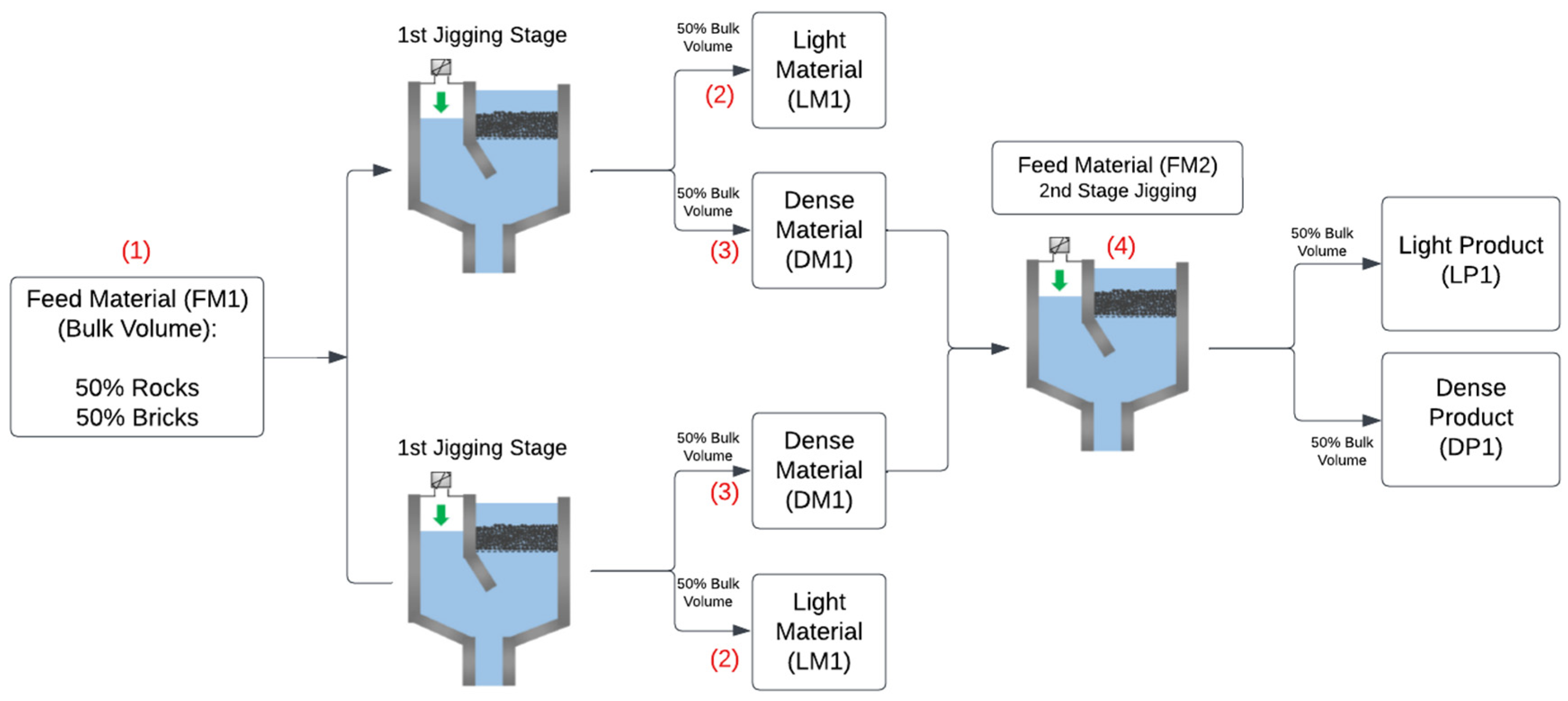 (1)
Feed Material (FM1)
(Bulk Volume):

50% Rocks
50% Bricks

1st Jigging Stage

50% Bulk Volume
(2)
Light Material (LM1)

50% Bulk Volume
(3)
Dense Material (DM1)

1st Jigging Stage

50% Bulk Volume
(3)
Dense Material (DM1)

50% Bulk Volume
(2)
Light Material (LM1)

Feed Material (FM2)
2nd Stage Jigging

(4)

50% Bulk Volume
Light Product (LP1)

50% Bulk Volume
Dense Product (DP1)