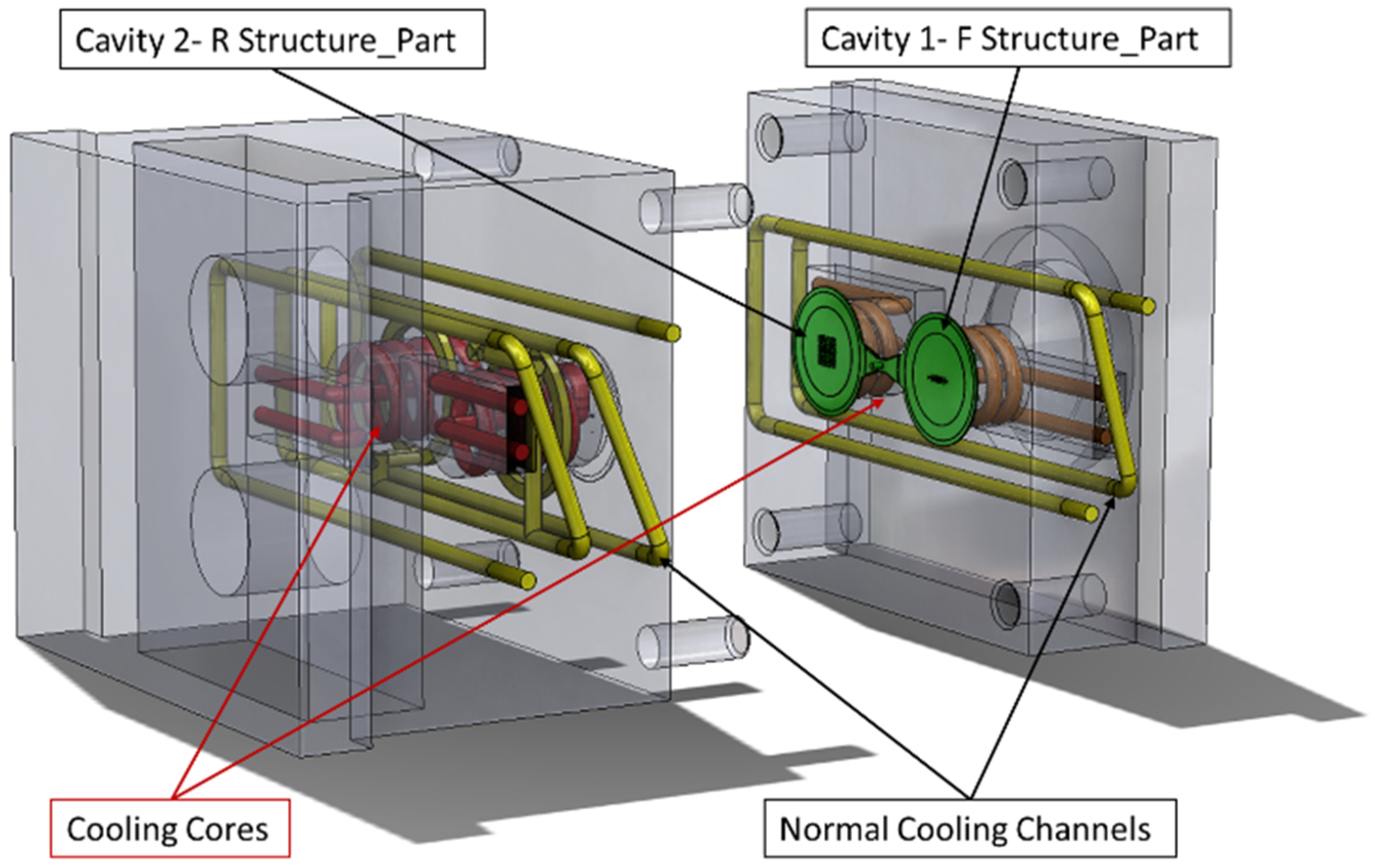 Cavity 2- R Structure_Part

Cavity 1- F Structure_Part

Cooling Cores

Normal Cooling Channels